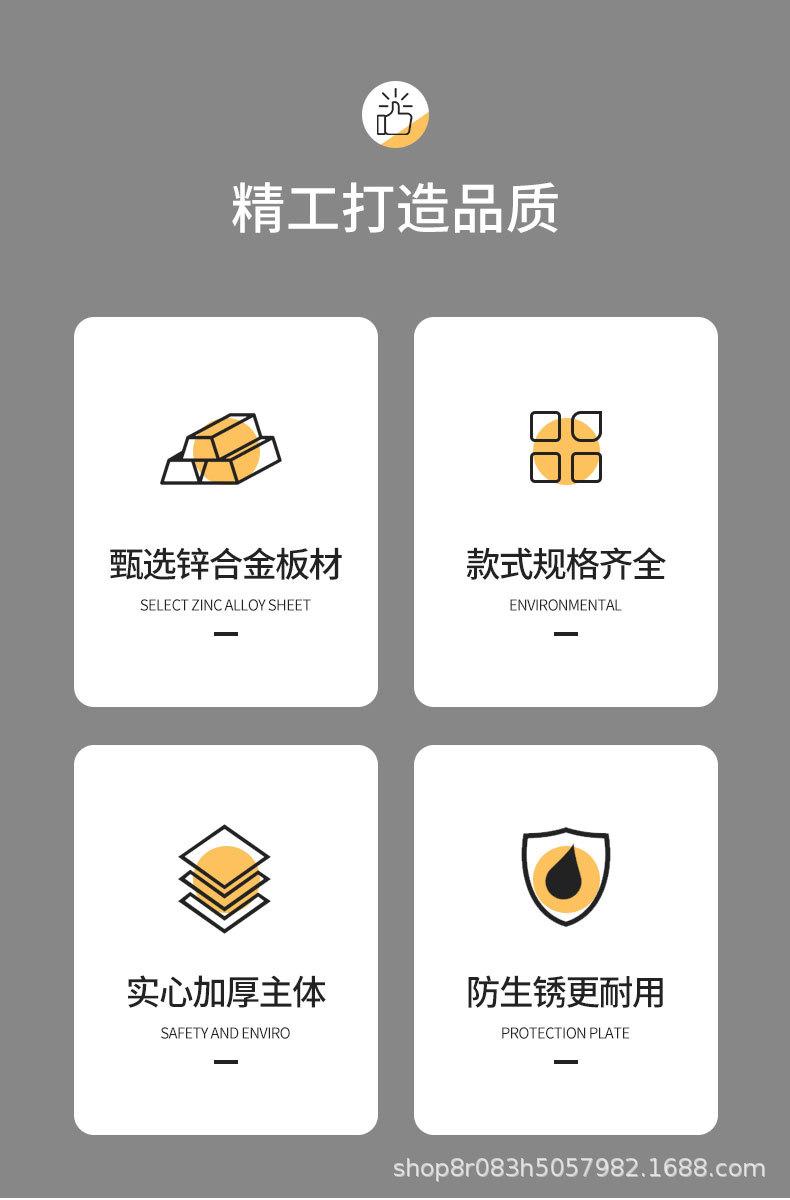 精工打造品质

甄选锌合金板材

SELECT ZINC ALLOY SHEET

-

款式规格齐全

ENVIRONMENTAL

-

实心加厚主体

SAFETY AND ENVIRO

-

防生锈更耐用

PROTECTION PLATE

-

shop8r083h5057982.1688.com