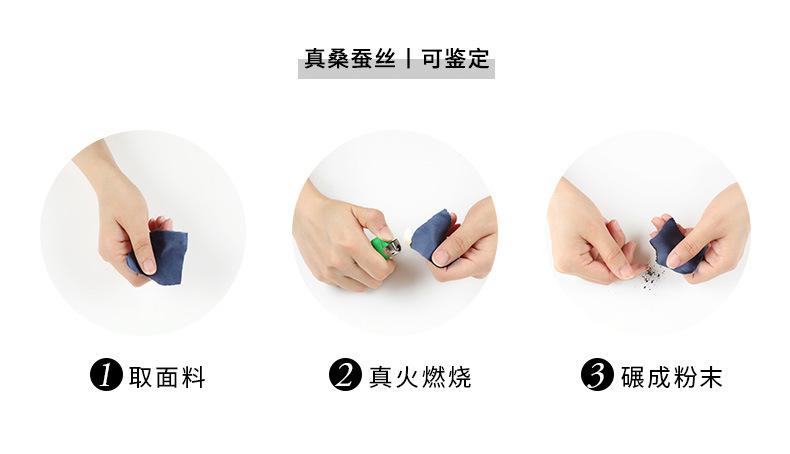 真桑蚕丝丨可鉴定

1 取面料

2 真火燃烧

3 碾成粉末