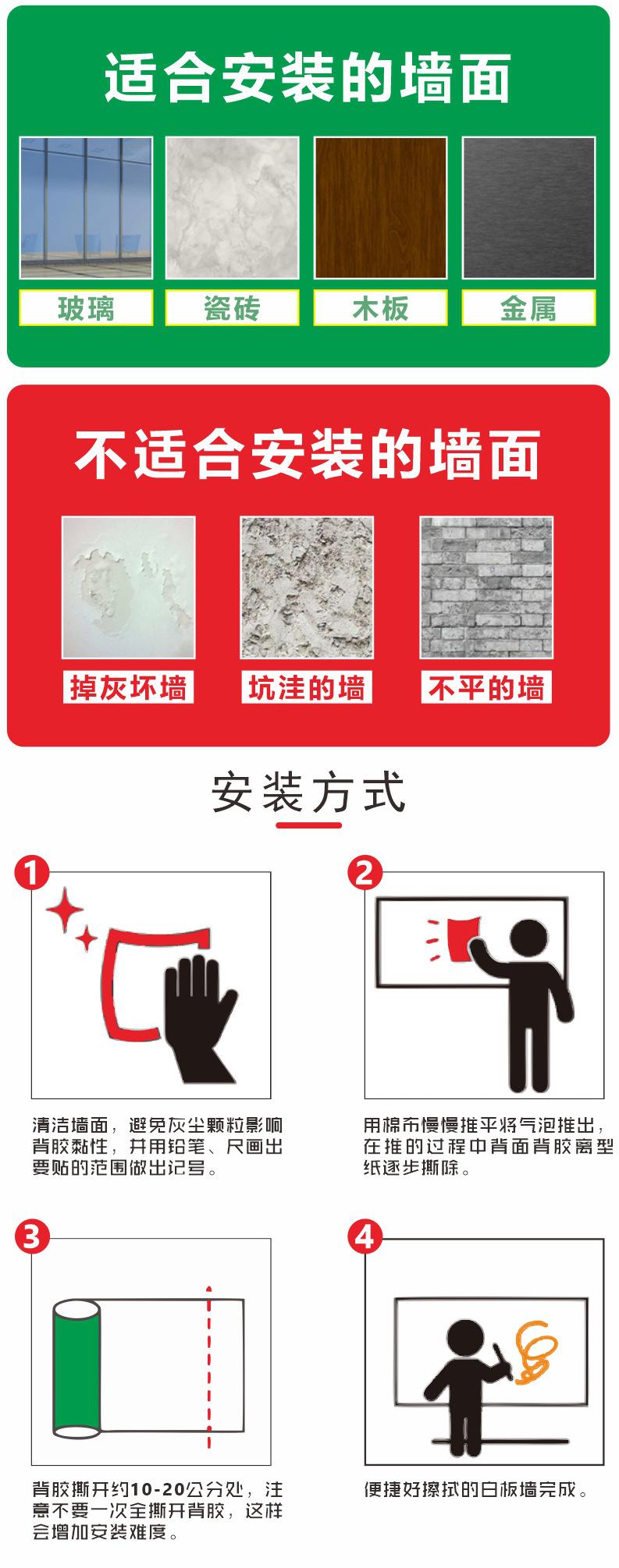 适合安装的墙面

玻璃

瓷砖

木板

金属

不适合安装的墙面

掉灰坏墙

坑洼的墙

不平的墙

安装方式

1

清洁墙面，避免灰尘颗粒影响背胶黏性，并用铅笔、尺画出要贴的范围做出记号。

2

用棉布慢慢推平将气泡推出，在推的过程中背面背胶离型纸逐步撕除。

3

背胶撕开约10-20公分处，注意不要一次全撕开背胶，这样会增加安装难度。

4

便捷好擦拭的白板墙完成。