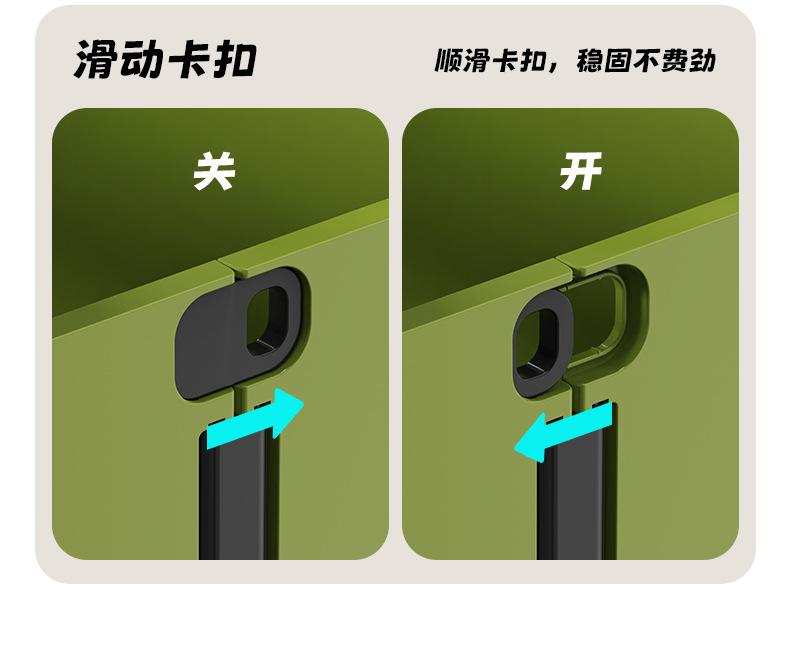 滑动卡扣

顺滑卡扣，稳固不费劲

关

开