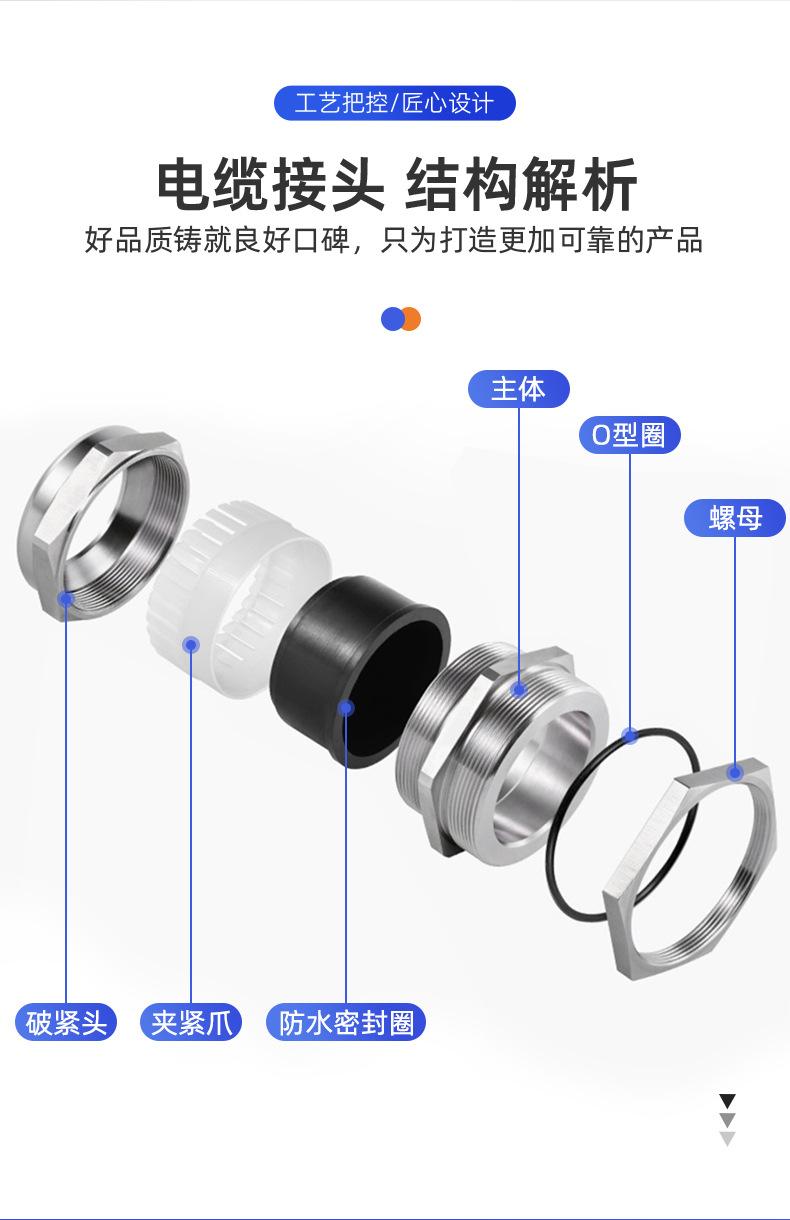 工艺把控/匠心设计

电缆接头 结构解析

好品质铸就良好口碑，只为打造更加可靠的产品

主体

O型圈

螺母

破紧头

夹紧爪

防水密封圈