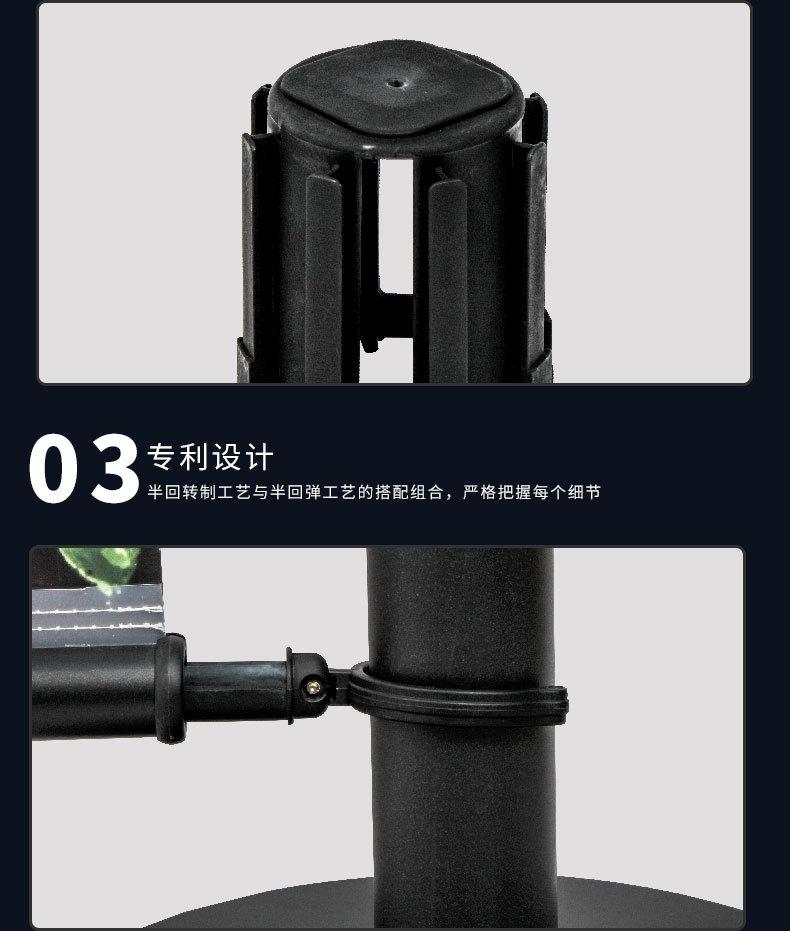 03 专利设计

半回转制工艺与半回弹工艺的搭配组合，严格把握每个细节