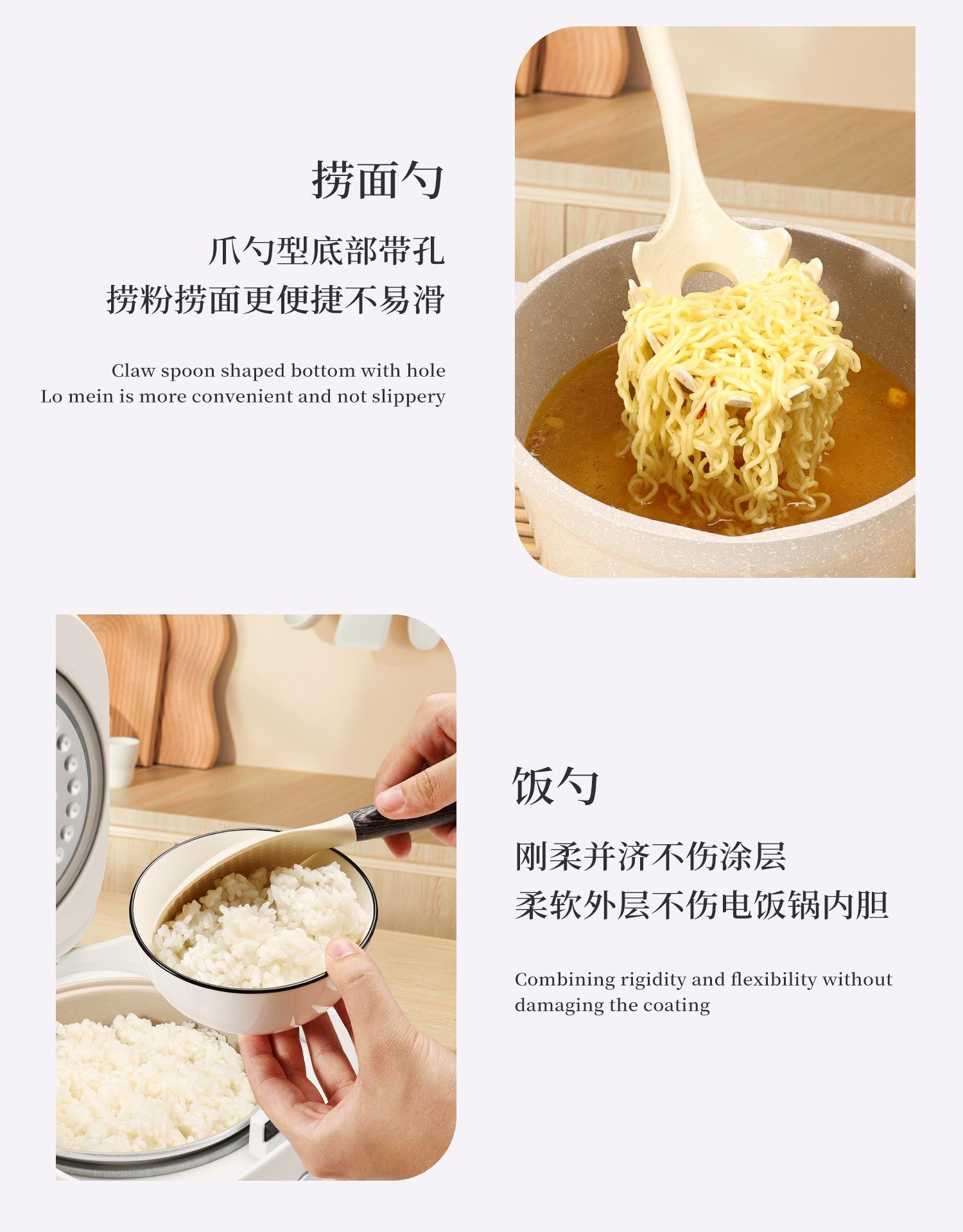 捞面勺

爪勺型底部带孔
捞粉捞面更便捷不易滑

Claw spoon shaped bottom with hole
Lo mein is more convenient and not slippery

饭勺

刚柔并济不伤涂层
柔软外层不伤电饭锅内胆

Combining rigidity and flexibility without damaging the coating