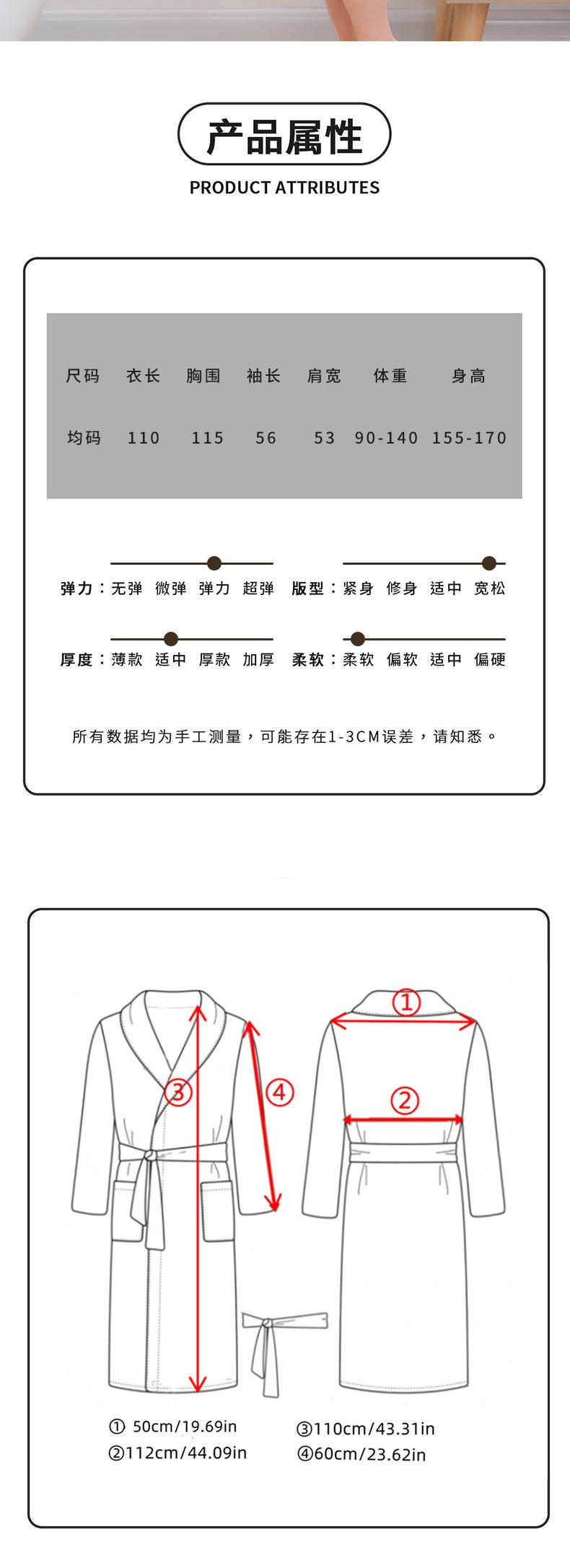 产品属性

PRODUCT ATTRIBUTES

| 尺码 | 衣长 | 胸围 | 袖长 | 肩宽 | 体重 | 身高 |
|---|---|---|---|---|---|---|
| 均码 | 110 | 115 | 56 | 53 | 90-140 | 155-170 |

弹力：无弹 微弹 弹力 超弹

版型：紧身 修身 适中 宽松

厚度：薄款 适中 厚款 加厚

柔软：柔软 偏软 适中 偏硬

所有数据均为手工测量，可能存在1-3CM误差，请知悉。

①
②
③
④

① 50cm/19.69in
②112cm/44.09in
③110cm/43.31in
④60cm/23.62in