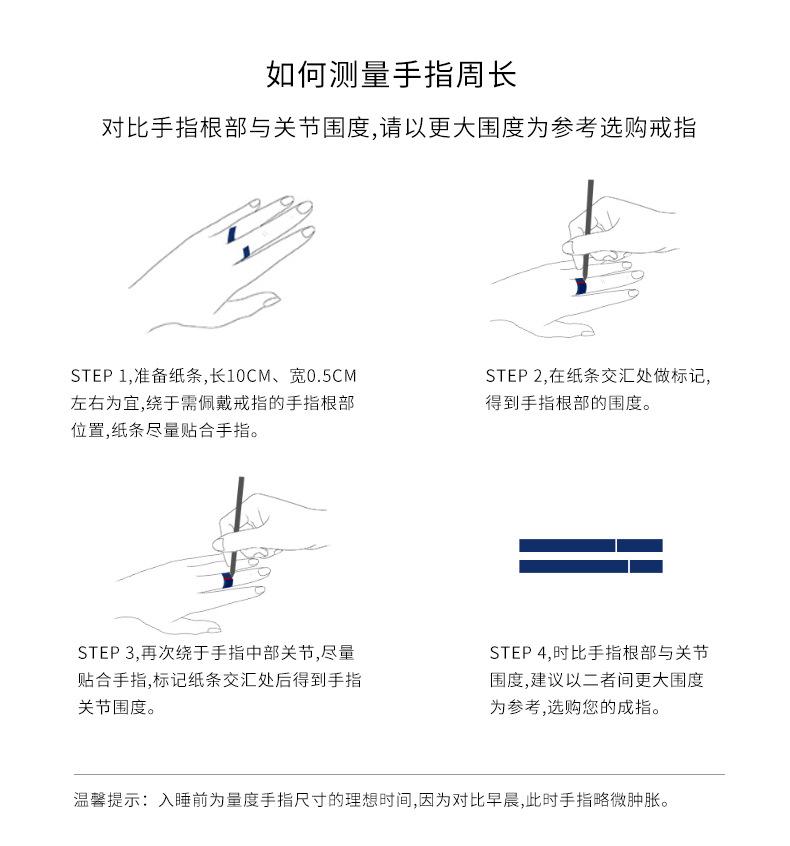 如何测量手指周长

对比手指根部与关节围度,请以更大围度为参考选购戒指

STEP 1,准备纸条,长10CM、宽0.5CM左右为宜,绕于需佩戴戒指的手指根部位置,纸条尽量贴合手指。

STEP 2,在纸条交汇处做标记,得到手指根部的围度。

STEP 3,再次绕于手指中部关节,尽量贴合手指,标记纸条交汇处后得到手指关节围度。

STEP 4,时比手指根部与关节围度,建议以二者间更大围度为参考,选购您的成指。

温馨提示：入睡前为量度手指尺寸的理想时间,因为对比早晨,此时手指略微肿胀。