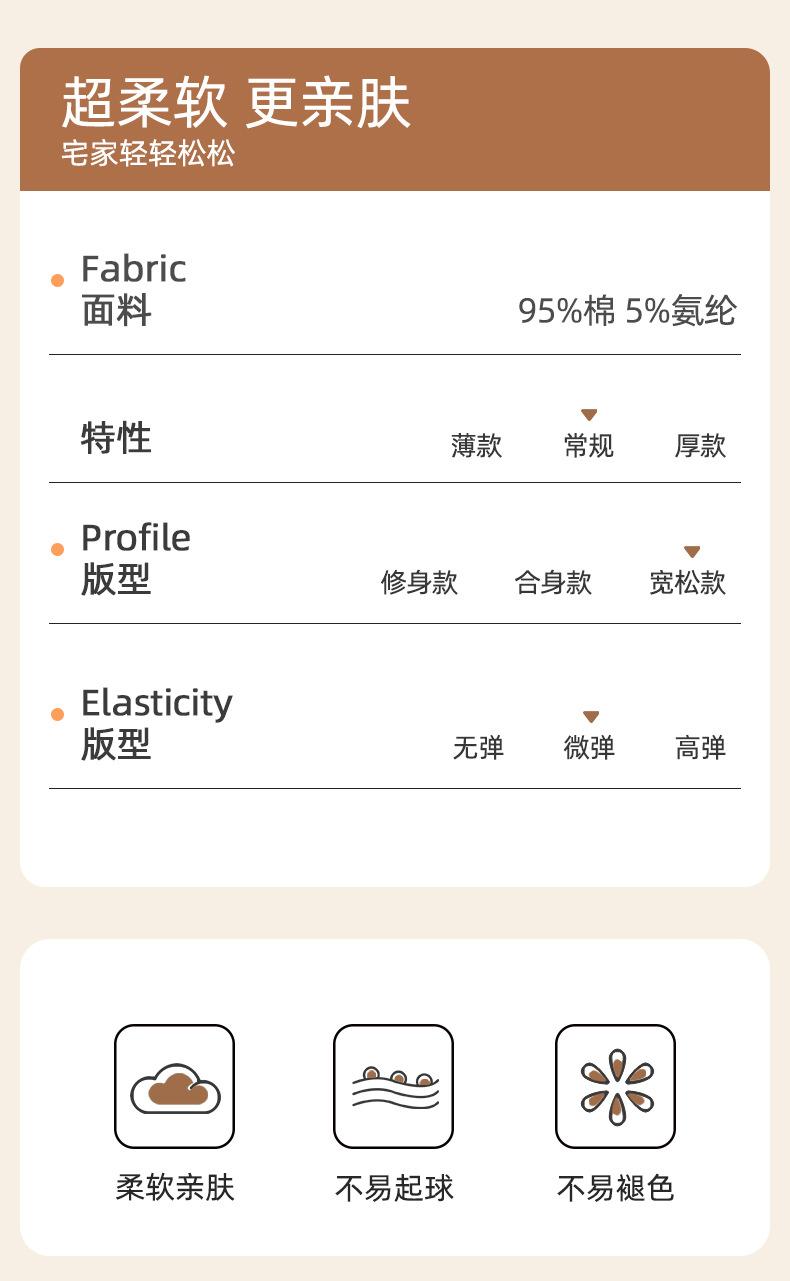 超柔软 更亲肤
宅家轻轻松松

• Fabric
面料
95%棉 5%氨纶

特性
薄款 常规 厚款

• Profile
版型
修身款 合身款 宽松款

• Elasticity
版型
无弹 微弹 高弹

柔软亲肤 不易起球 不易褪色