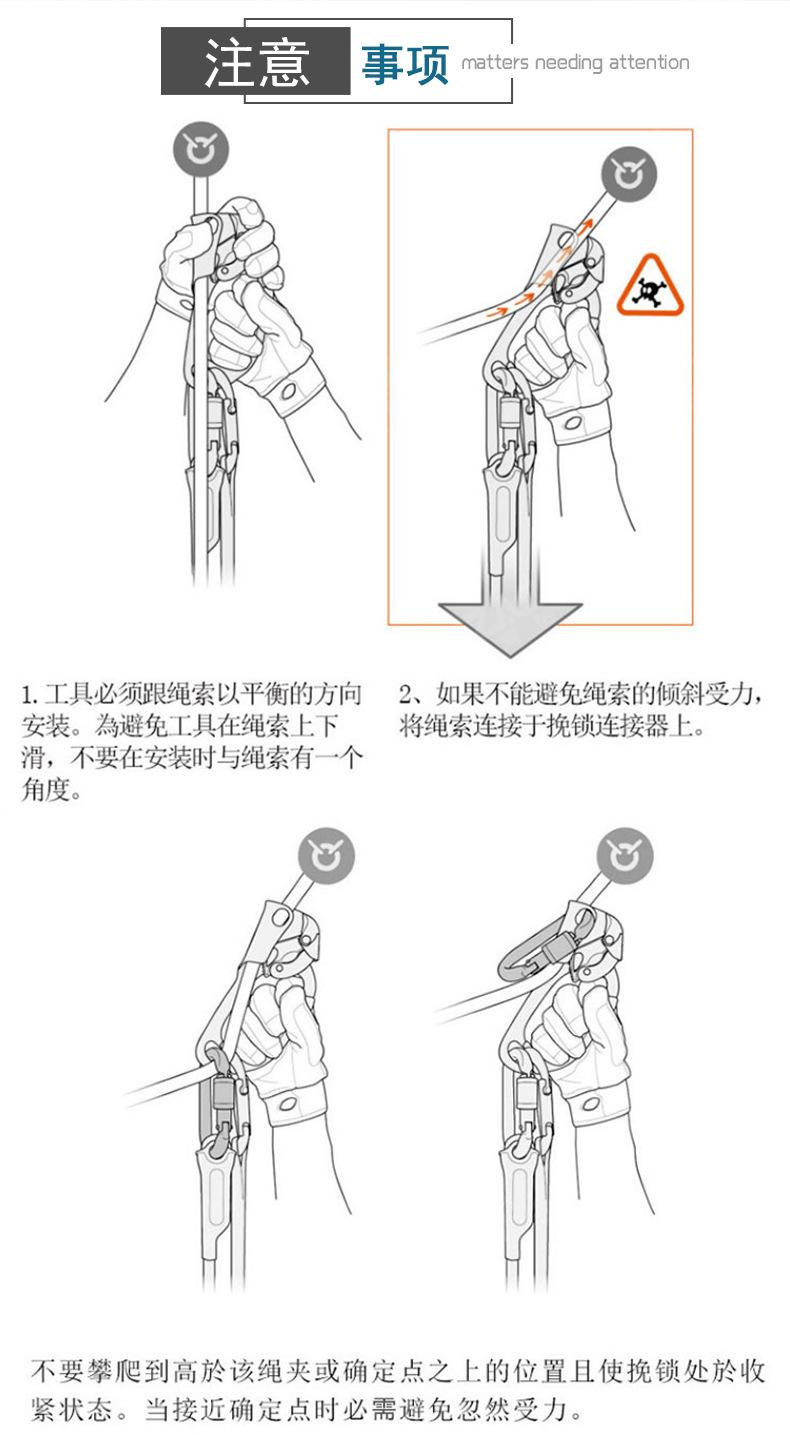 注意 事项 matters needing attention

1. 工具必须跟绳索以平衡的方向安装。為避免工具在绳索上下滑，不要在安装时与绳索有一个角度。

2、如果不能避免绳索的倾斜受力，将绳索连接于挽锁连接器上。

不要攀爬到高於该绳夹或确定点之上的位置且使挽锁处於收紧状态。当接近确定点时必需避免忽然受力。