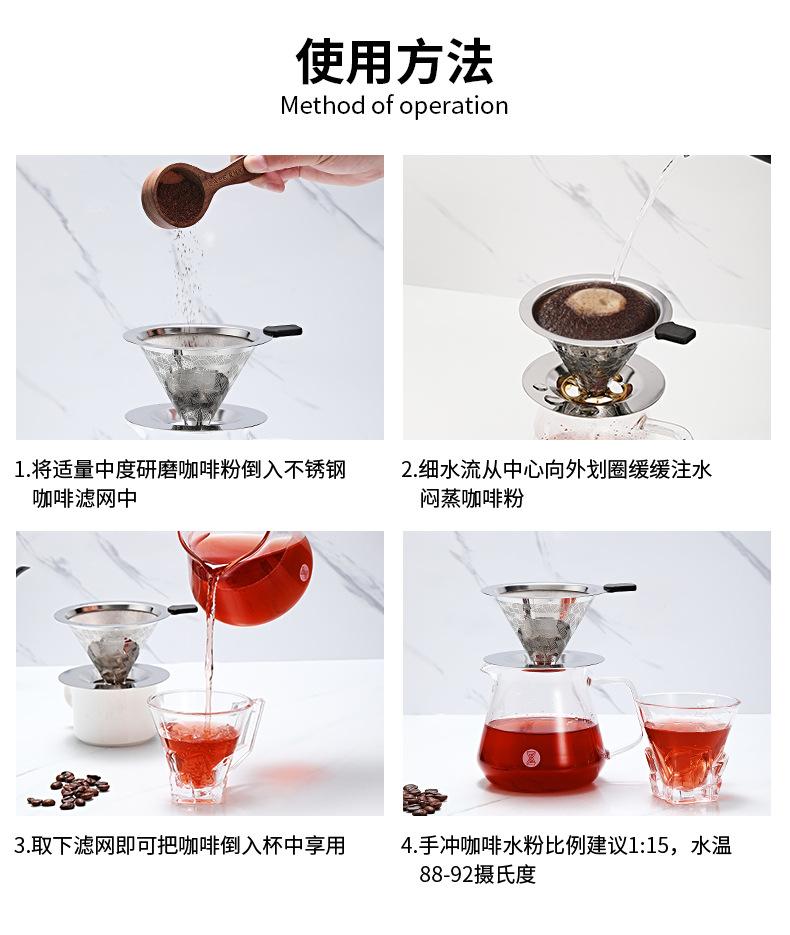 使用方法
Method of operation

1.将适量中度研磨咖啡粉倒入不锈钢咖啡滤网中

2.细水流从中心向外划圈缓缓注水闷蒸咖啡粉

3.取下滤网即可把咖啡倒入杯中享用

4.手冲咖啡水粉比例建议1:15，水温88-92摄氏度