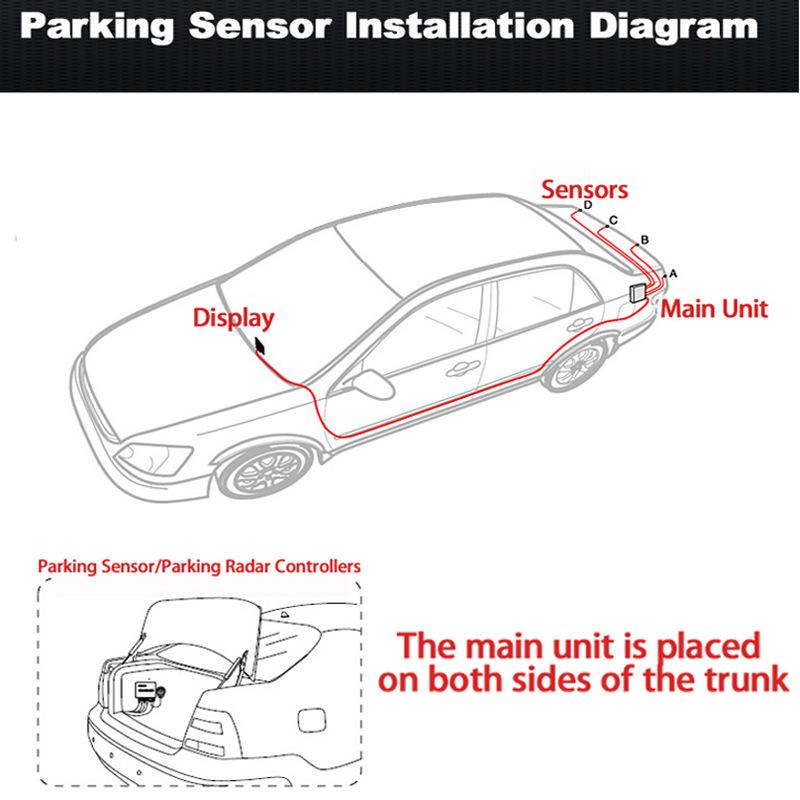 Parking Sensor Installation Diagram

Sensors

D

C

B

A

Main Unit

Display

Parking Sensor/Parking Radar Controllers

The main unit is placed on both sides of the trunk