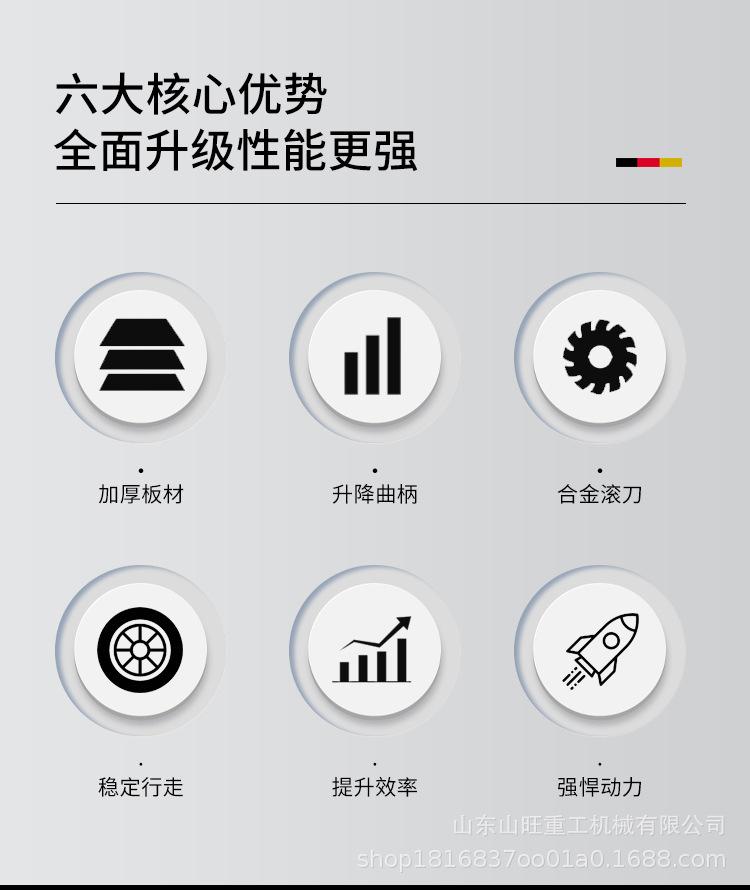 六大核心优势
全面升级性能更强

加厚板材

升降曲柄

合金滚刀

稳定行走

提升效率

强悍动力

山东山旺重工机械有限公司
shop1816837oo01a0.1688.com