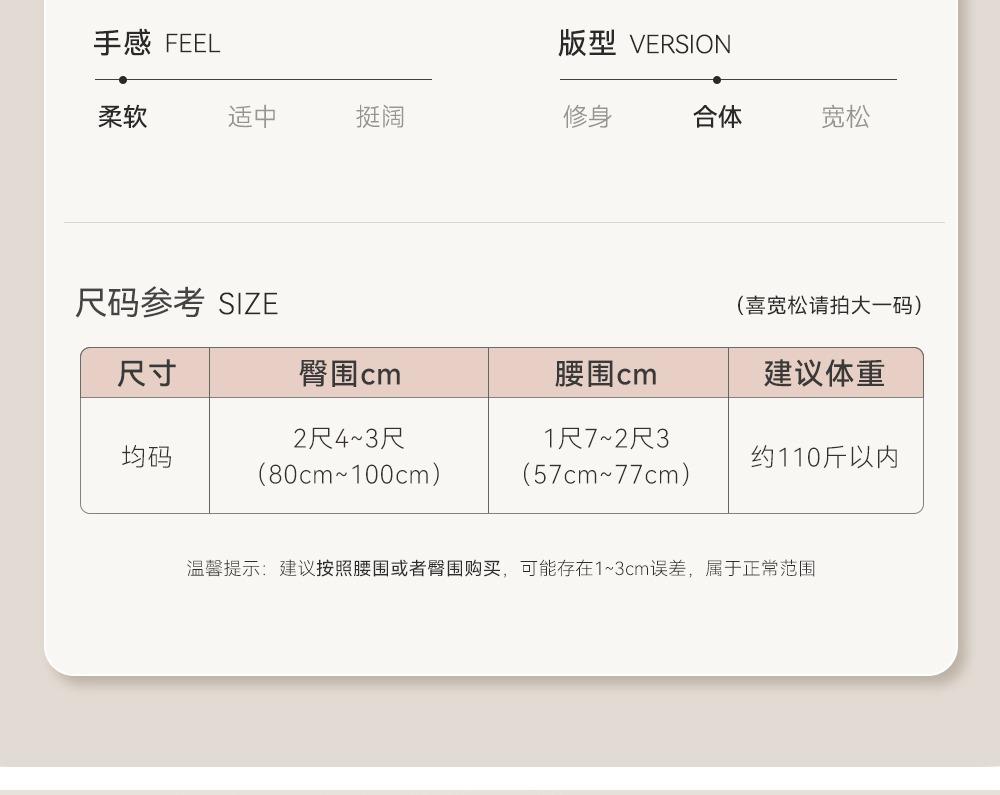 手感 FEEL

柔软 适中 挺阔

版型 VERSION

修身 合体 宽松

尺码参考 SIZE

（喜宽松请拍大一码）

| 尺寸 | 臀围cm | 腰围cm | 建议体重 |
|---|---|---|---|
| 均码 | 2尺4~3尺（80cm~100cm） | 1尺7~2尺3（57cm~77cm） | 约110斤以内 |

温馨提示：建议按照腰围或者臀围购买，可能存在1~3cm误差，属于正常范围