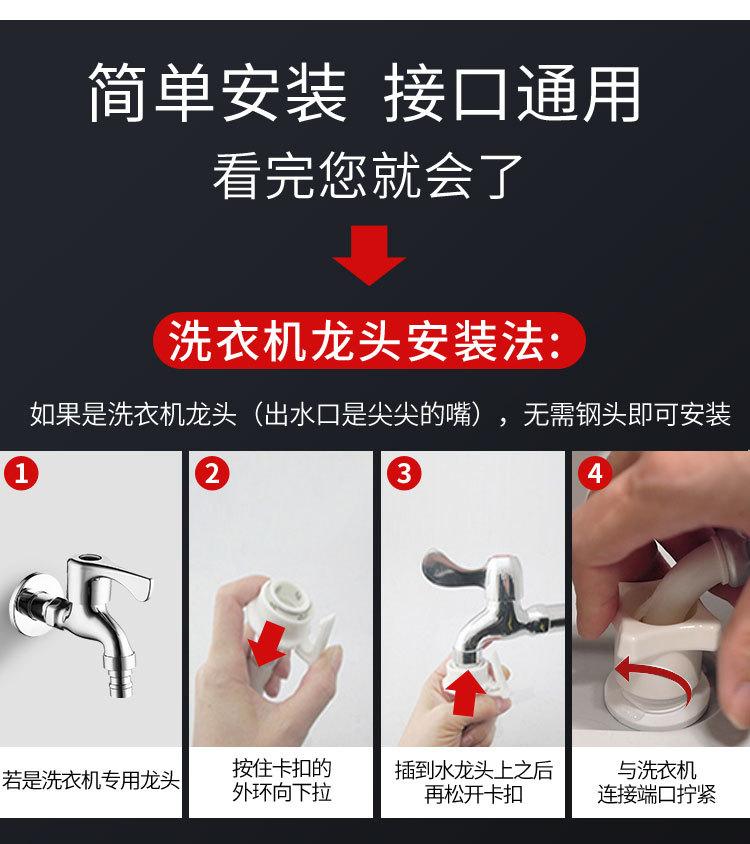 简单安装 接口通用

看完您就会了

洗衣机龙头安装法:

如果是洗衣机龙头（出水口是尖尖的嘴），无需钢头即可安装

1

若是洗衣机专用龙头

2

按住卡扣的外环向下拉

3

插到水龙头上之后再松开卡扣

4

与洗衣机连接端口拧紧