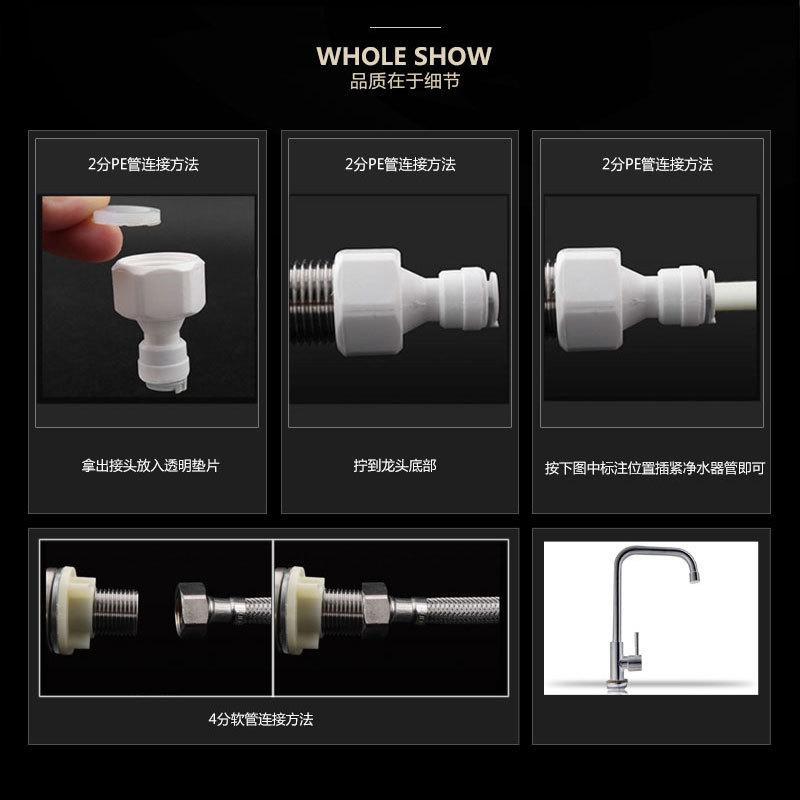 WHOLE SHOW
品质在于细节

2分PE管连接方法

拿出接头放入透明垫片

2分PE管连接方法

拧到龙头底部

2分PE管连接方法

按下图中标注位置插紧净水器管即可

4分软管连接方法