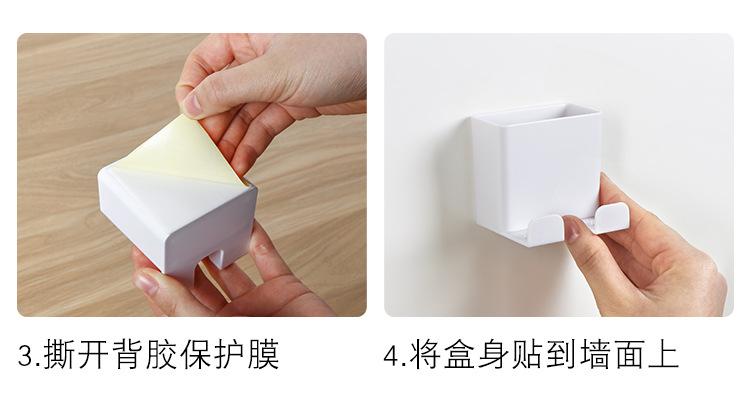 3.撕开背胶保护膜

4.将盒身贴到墙面上