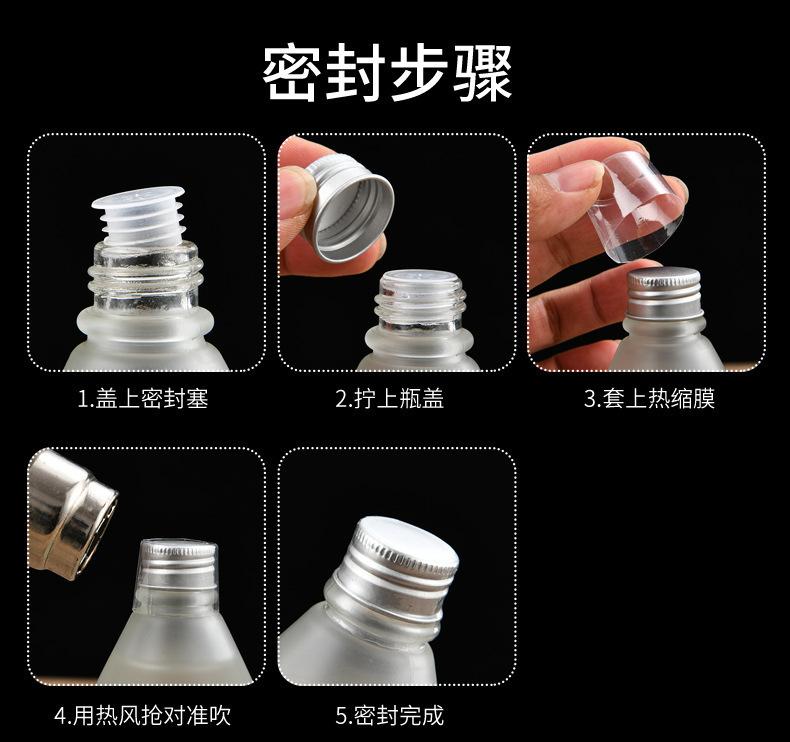 密封步骤

1.盖上密封塞

2.拧上瓶盖

3.套上热缩膜

4.用热风抢对准吹

5.密封完成