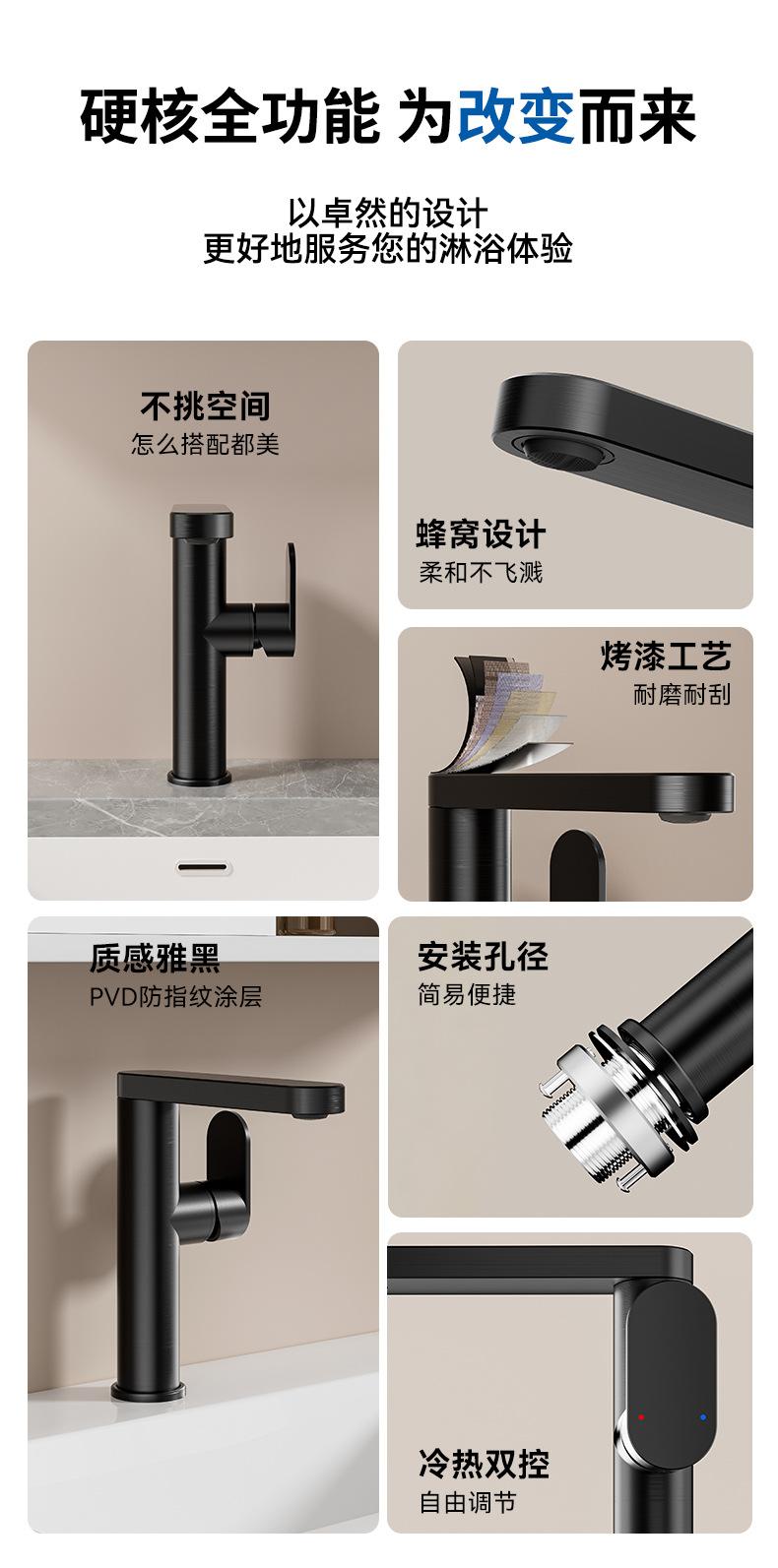 硬核全功能 为改变而来

以卓然的设计
更好地服务您的淋浴体验

不挑空间
怎么搭配都美

蜂窝设计
柔和不飞溅

烤漆工艺
耐磨耐刮

质感雅黑
PVD防指纹涂层

安装孔径
简易便捷

冷热双控
自由调节