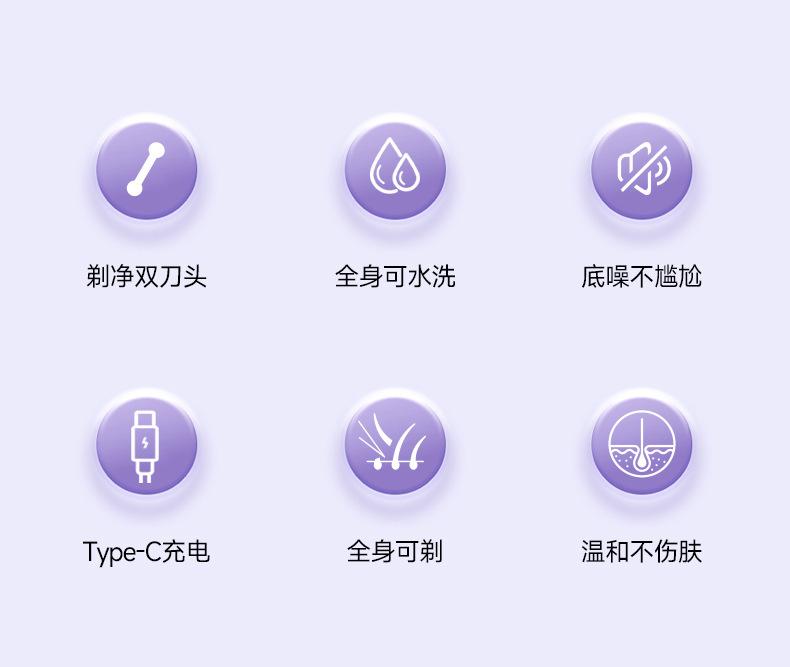 剃净双刀头

全身可水洗

底噪不尴尬

Type-C充电

全身可剃

温和不伤肤