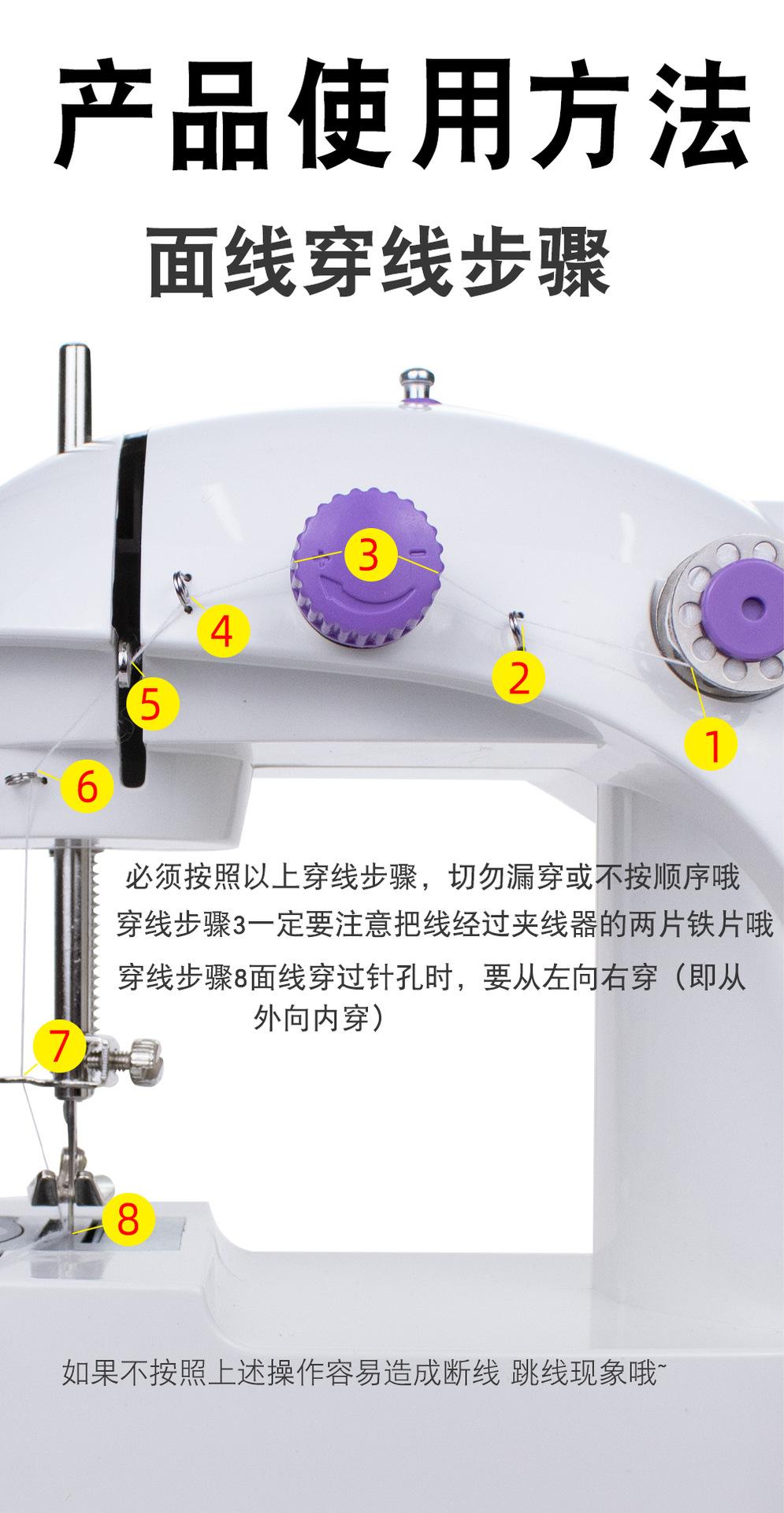 产品使用方法

面线穿线步骤

3

4

2

5

1

6

必须按照以上穿线步骤，切勿漏穿或不按顺序哦

穿线步骤3一定要注意把线经过夹线器的两片铁片哦

穿线步骤8面线穿过针孔时，要从左向右穿（即从外向内穿）

7

8

如果不按照上述操作容易造成断线 跳线现象哦~