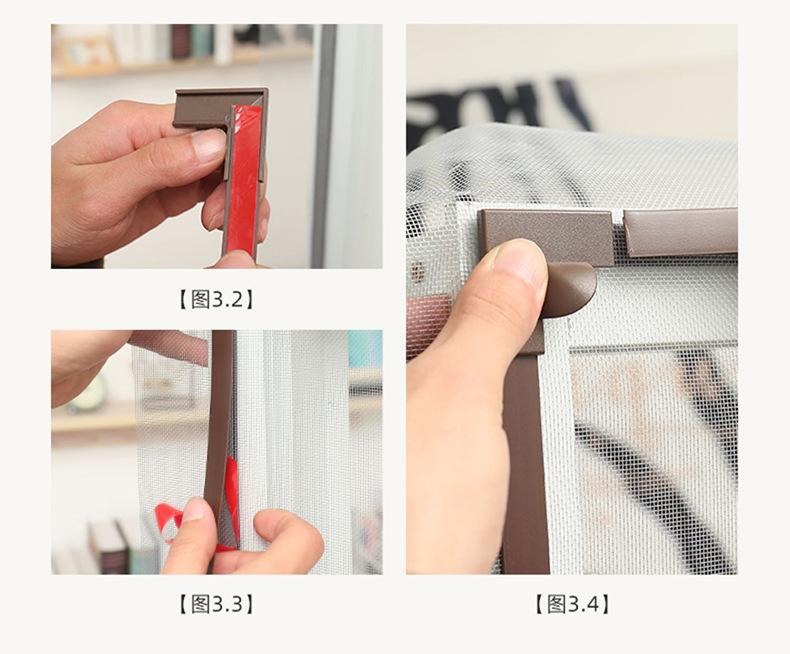 【图3.2】

【图3.3】

【图3.4】