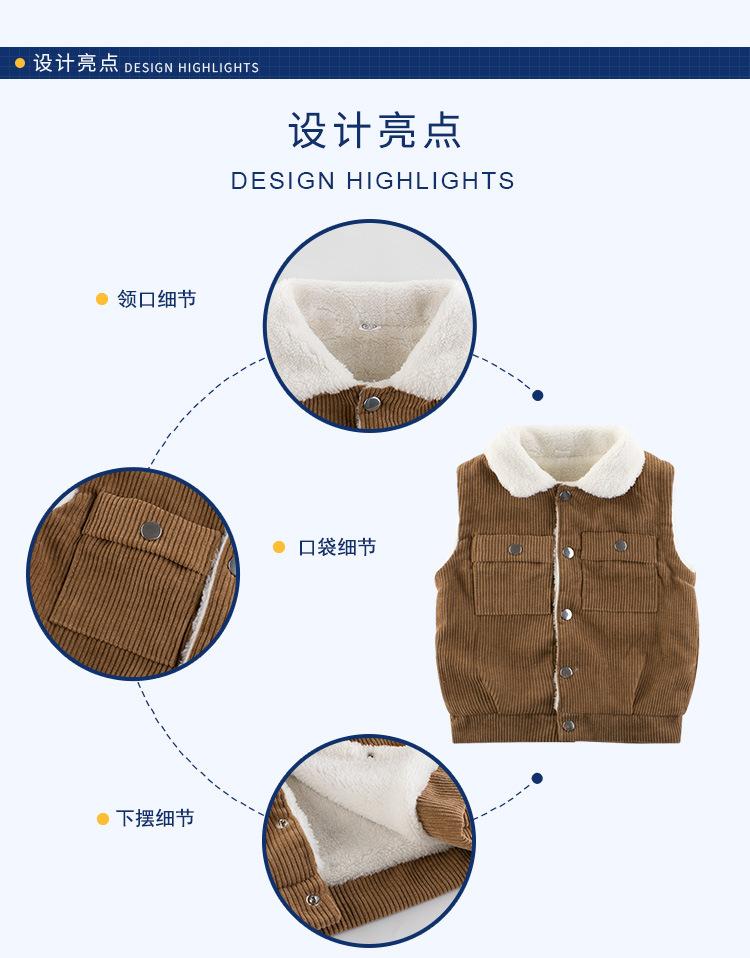 设计亮点 DESIGN HIGHLIGHTS

设计亮点

DESIGN HIGHLIGHTS

领口细节

口袋细节

下摆细节