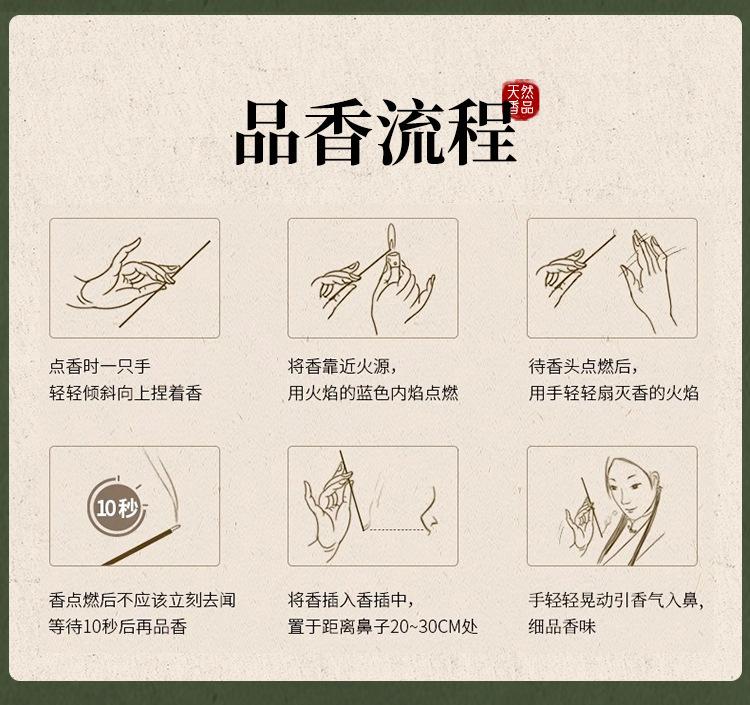 品香流程

天然香品

点香时一只手
轻轻倾斜向上捏着香

将香靠近火源，
用火焰的蓝色内焰点燃

待香头点燃后，
用手轻轻扇灭香的火焰

10秒

香点燃后不应该立刻去闻
等待10秒后再品香

将香插入香插中，
置于距离鼻子20~30CM处

手轻轻晃动引香气入鼻，
细品香味