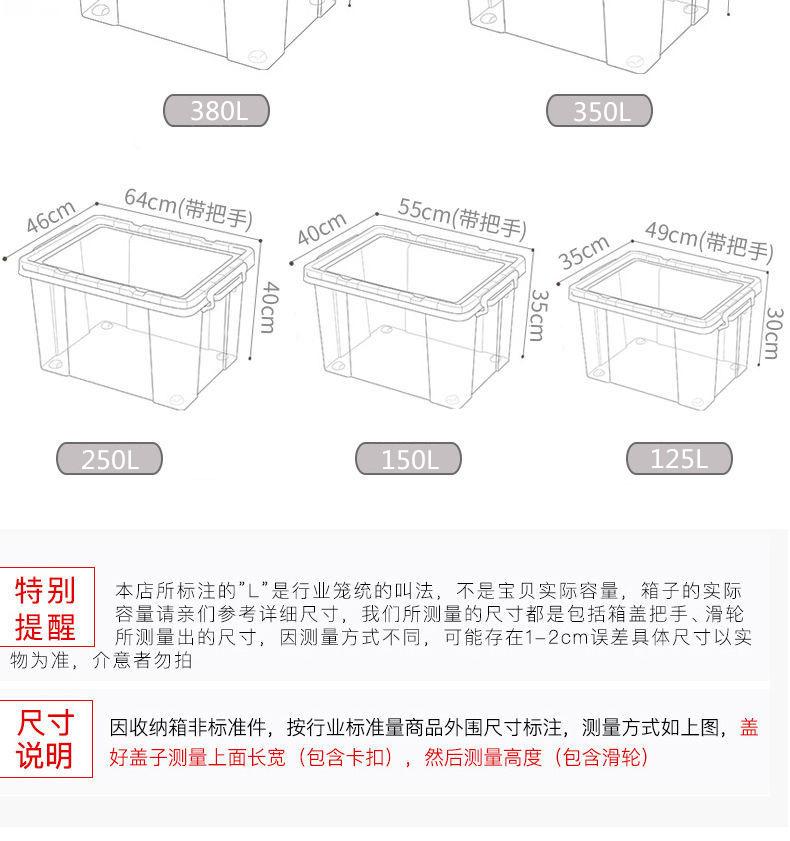 380L

350L

46cm

64cm(带把手)

40cm

250L

40cm

55cm(带把手)

35cm

150L

35cm

49cm(带把手)

30cm

125L

特别提醒

本店所标注的"L"是行业笼统的叫法，不是宝贝实际容量，箱子的实际容量请亲们参考详细尺寸，我们所测量的尺寸都是包括箱盖把手、滑轮所测量出的尺寸，因测量方式不同，可能存在1-2cm误差具体尺寸以实物为准，介意者勿拍

尺寸说明

因收纳箱非标准件，按行业标准量商品外围尺寸标注，测量方式如上图，盖好盖子测量上面长宽（包含卡扣），然后测量高度（包含滑轮）