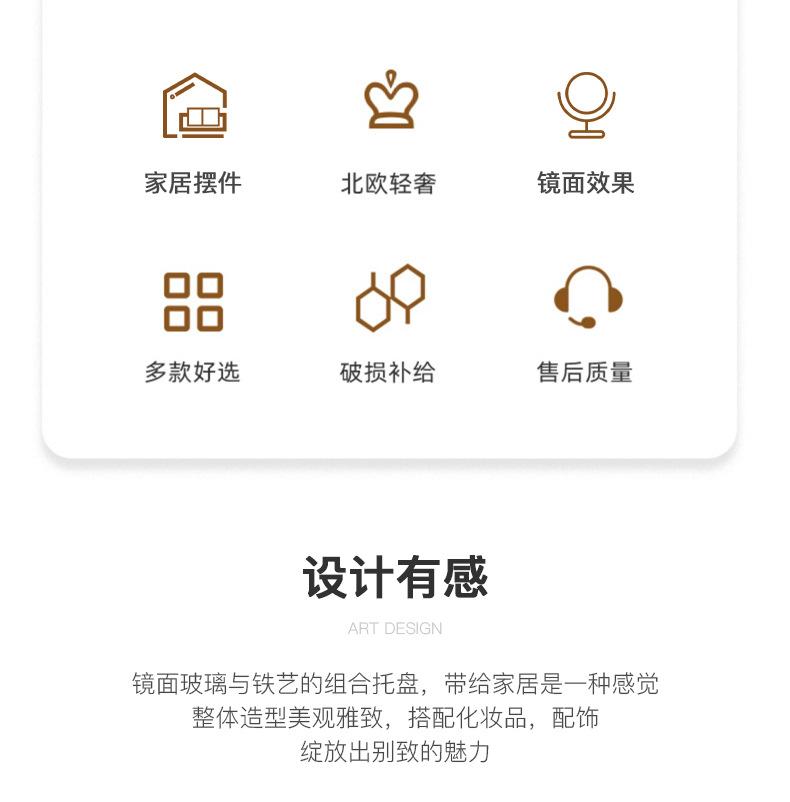 家居摆件 北欧轻奢 镜面效果

多款好选 破损补给 售后质量

设计有感

ART DESIGN

镜面玻璃与铁艺的组合托盘，带给家居是一种感觉
整体造型美观雅致，搭配化妆品，配饰
绽放出别致的魅力