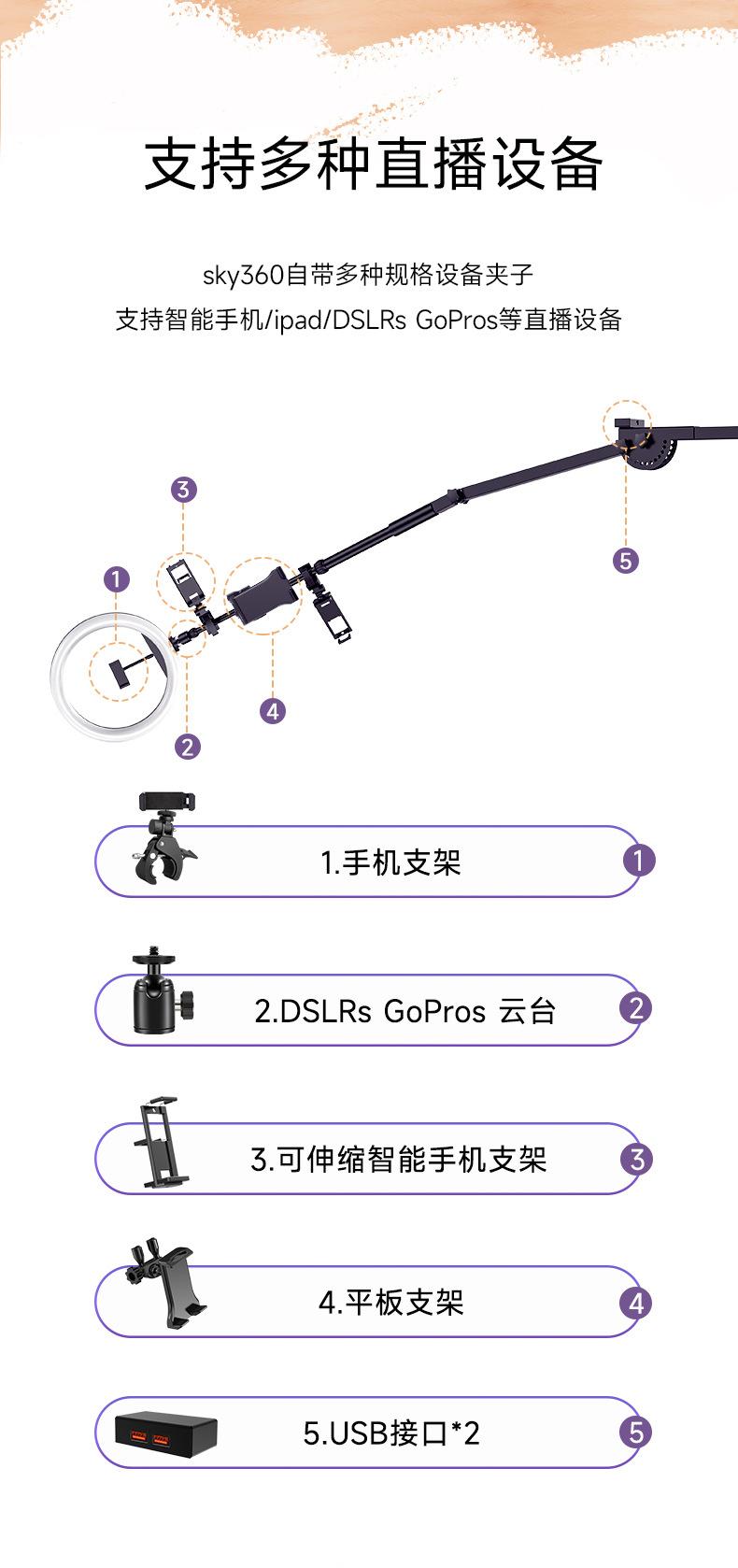 支持多种直播设备

sky360自带多种规格设备夹子
支持智能手机/ipad/DSLRs GoPros等直播设备

3
1
5
4
2

1.手机支架
1

2.DSLRs GoPros 云台
2

3.可伸缩智能手机支架
3

4.平板支架
4

5.USB接口*2
5