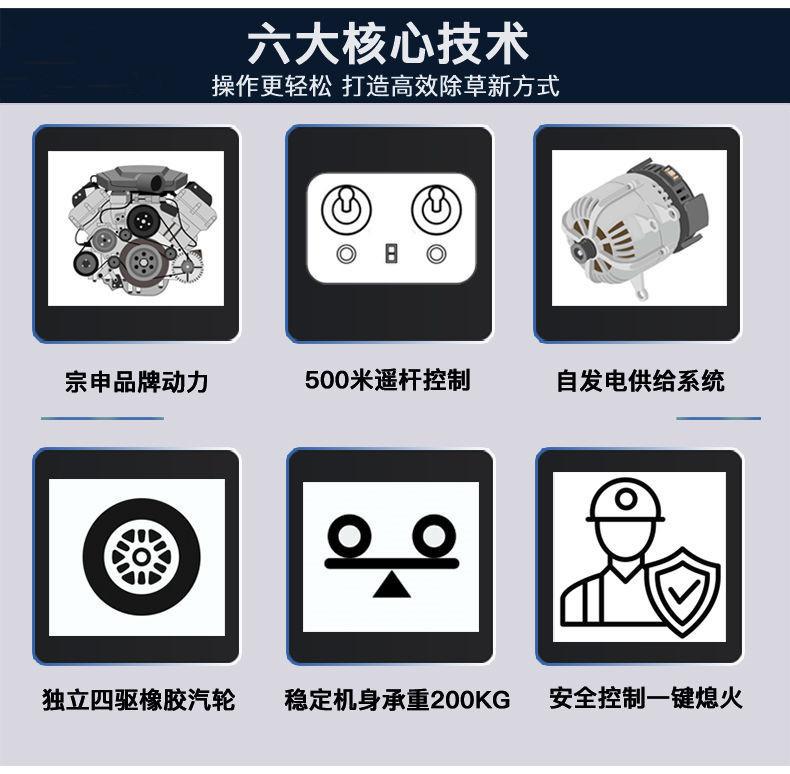 六大核心技术
操作更轻松 打造高效除草新方式

宗申品牌动力

500米遥杆控制

自发电供给系统

独立四驱橡胶汽轮

稳定机身承重200KG

安全控制一键熄火