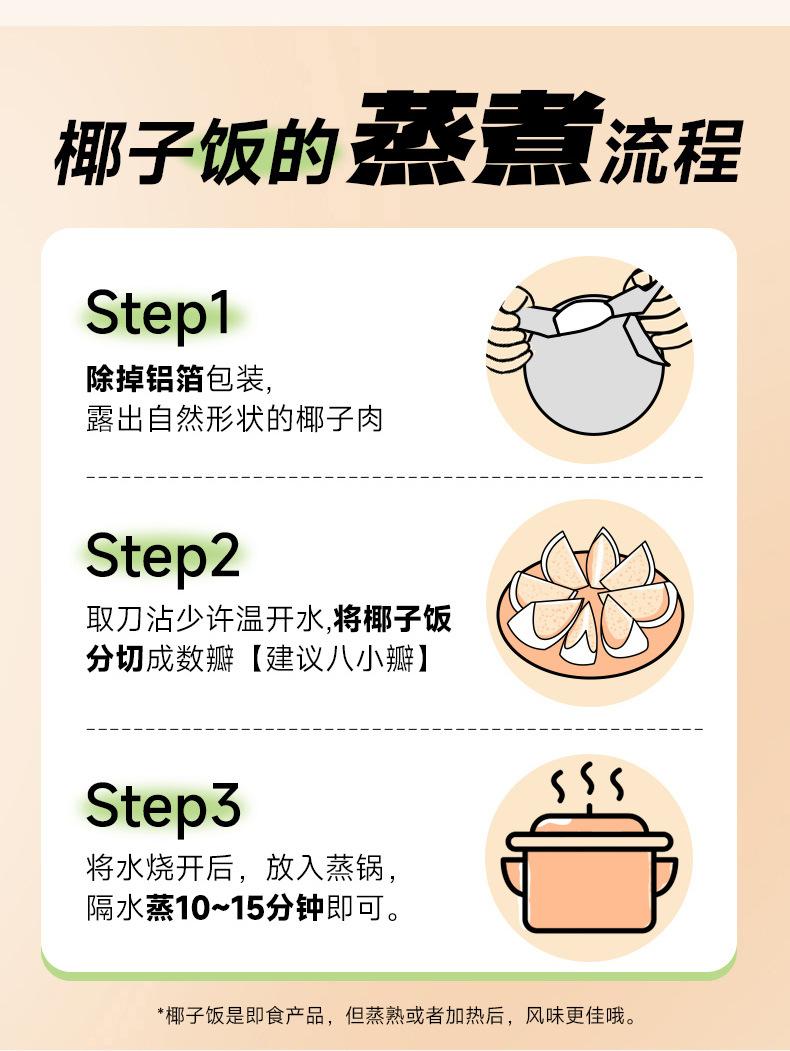 椰子饭的蒸煮流程

Step1
除掉铝箔包装,
露出自然形状的椰子肉

Step2
取刀沾少许温开水,将椰子饭分切成数瓣【建议八小瓣】

Step3
将水烧开后，放入蒸锅，
隔水蒸10~15分钟即可。

*椰子饭是即食产品，但蒸熟或者加热后，风味更佳哦。