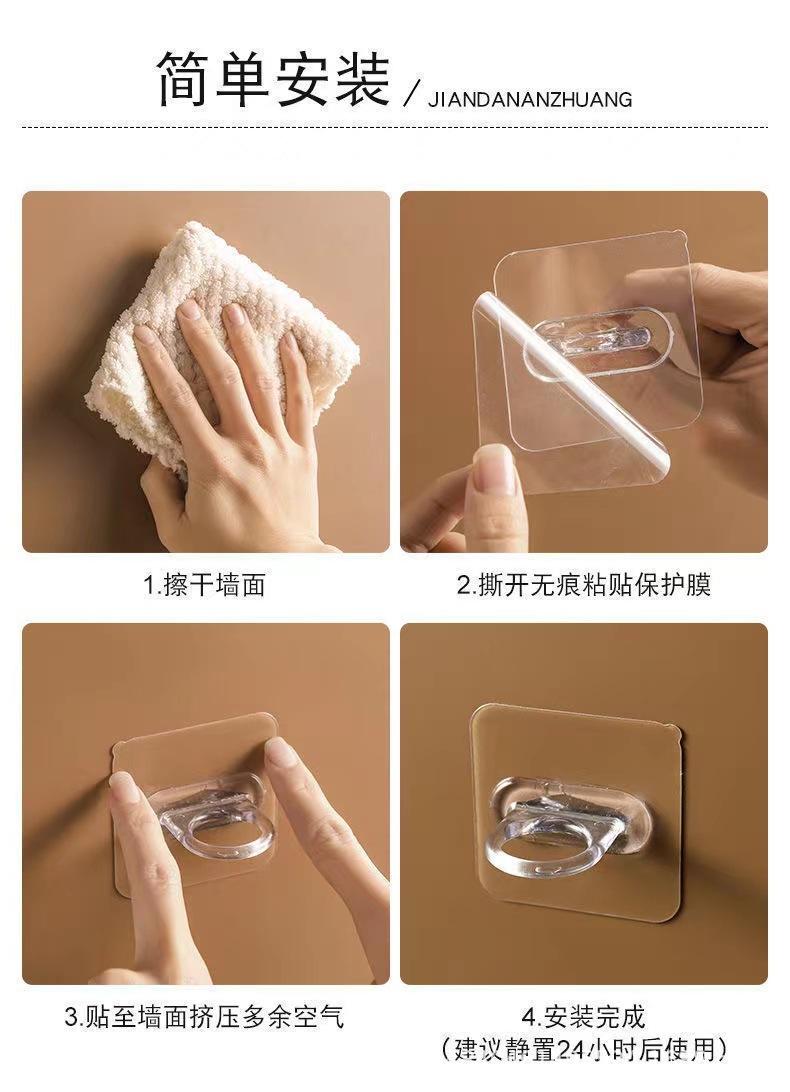 简单安装 / JIANDANANZHUANG

1.擦干墙面

2.撕开无痕粘贴保护膜

3.贴至墙面挤压多余空气

4.安装完成
（建议静置24小时后使用）