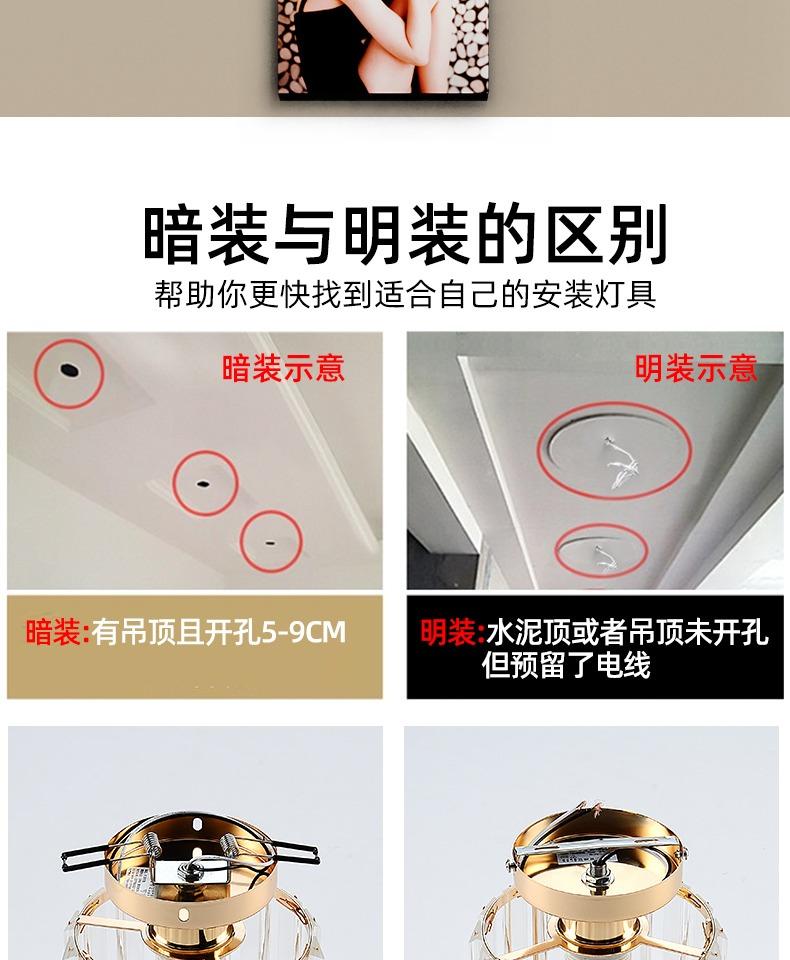 暗装与明装的区别

帮助你更快找到适合自己的安装灯具

暗装示意

明装示意

暗装:有吊顶且开孔5-9CM

明装:水泥顶或者吊顶未开孔但预留了电线