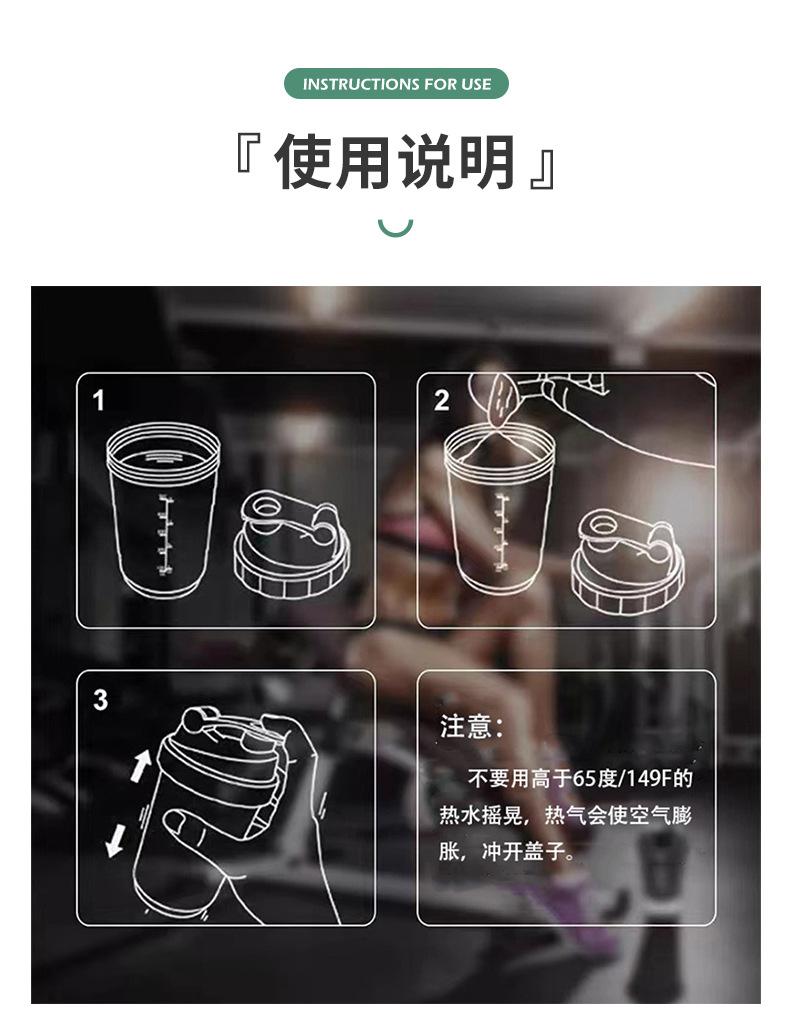 INSTRUCTIONS FOR USE

『使用说明』

1

2

3

注意:

不要用高于65度/149F的热水摇晃，热气会使空气膨胀，冲开盖子。