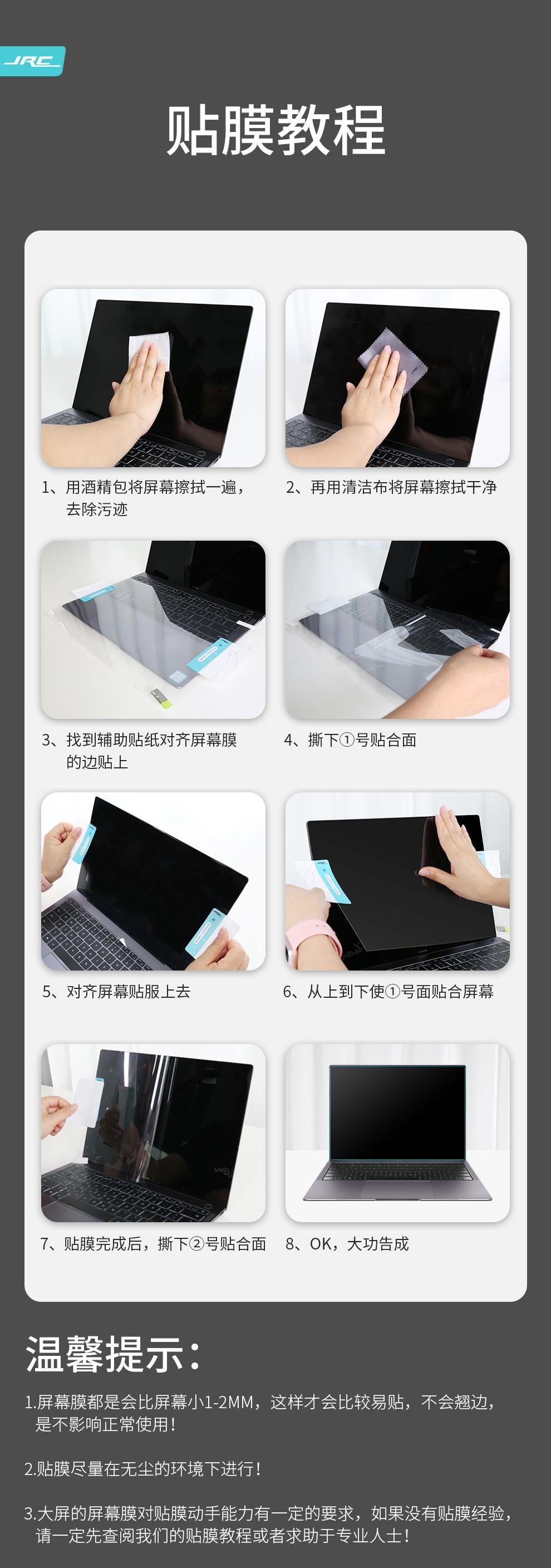 JRC

贴膜教程

1、用酒精包将屏幕擦拭一遍，去除污迹

2、再用清洁布将屏幕擦拭干净

3、找到辅助贴纸对齐屏幕膜的边贴上

4、撕下①号贴合面

5、对齐屏幕贴服上去

6、从上到下使①号面贴合屏幕

7、贴膜完成后，撕下②号贴合面

8、OK，大功告成

温馨提示：

1.屏幕膜都是会比屏幕小1-2MM，这样才会比较易贴，不会翘边，是不影响正常使用！

2.贴膜尽量在无尘的环境下进行！

3.大屏的屏幕膜对贴膜动手能力有一定的要求，如果没有贴膜经验，请一定先查阅我们的贴膜教程或者求助于专业人士！