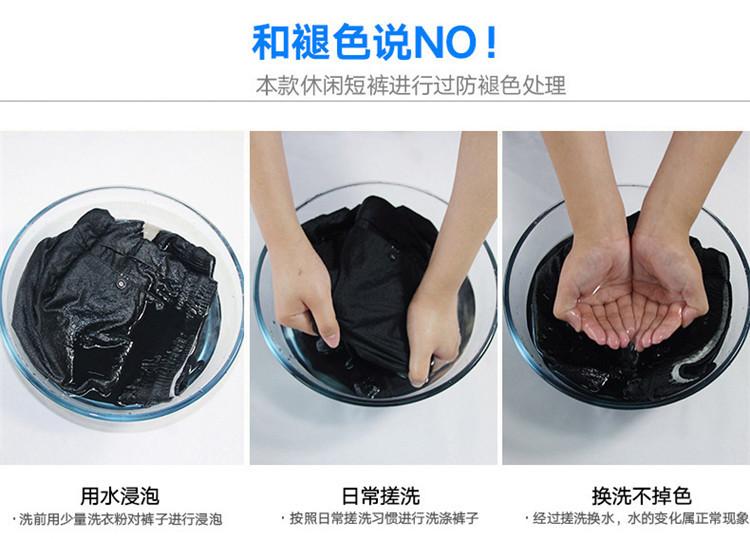 和褪色说NO！

本款休闲短裤进行过防褪色处理

用水浸泡

· 洗前用少量洗衣粉对裤子进行浸泡

日常搓洗

· 按照日常搓洗习惯进行洗涤裤子

换洗不掉色

· 经过搓洗换水，水的变化属正常现象