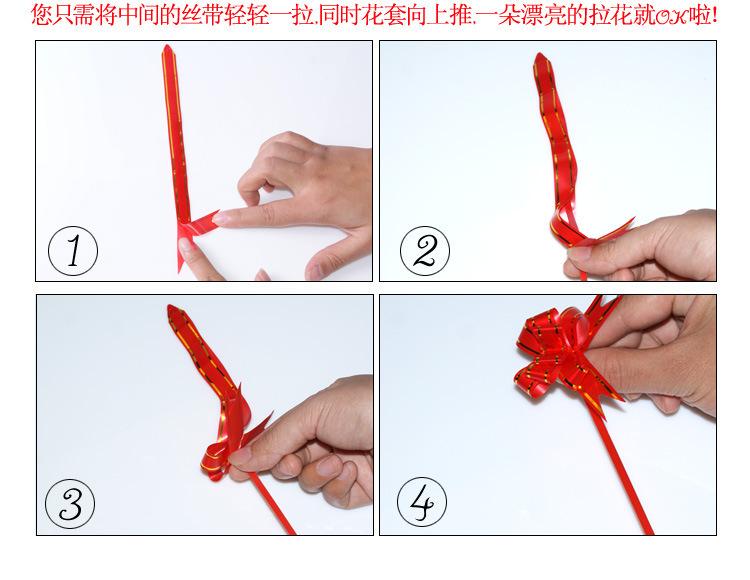 您只需将中间的丝带轻轻一拉.同时花套向上推.一朵漂亮的拉花就OK啦!

1

2

3

4