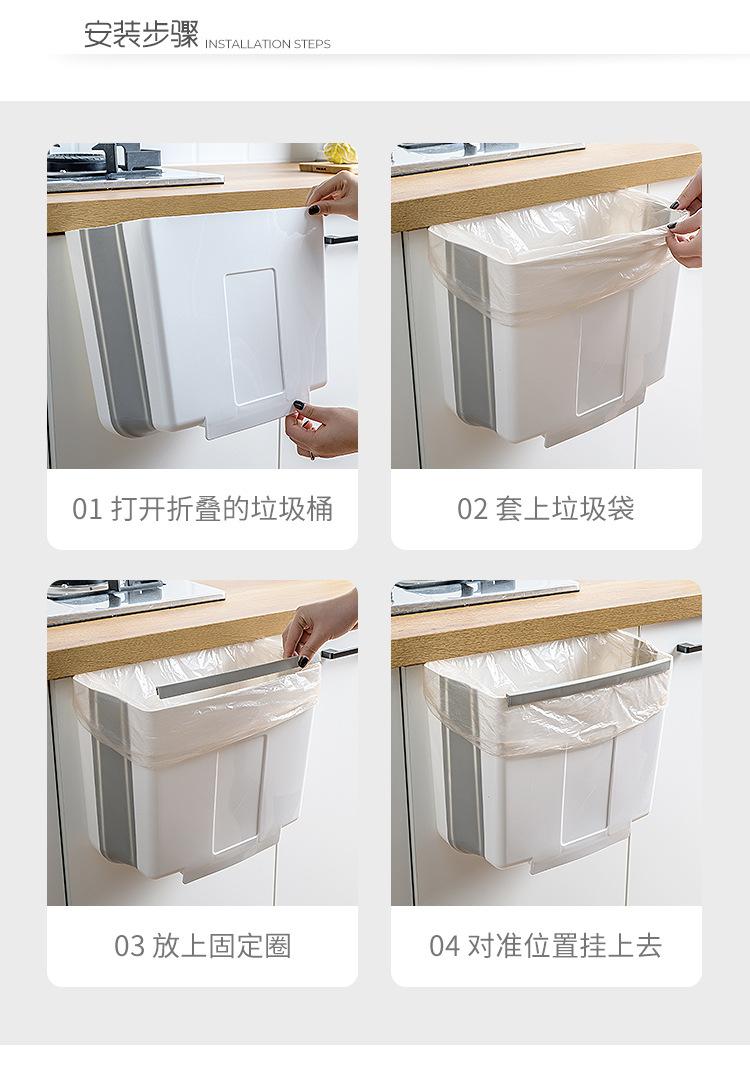 安装步骤 INSTALLATION STEPS

01 打开折叠的垃圾桶

02 套上垃圾袋

03 放上固定圈

04 对准位置挂上去