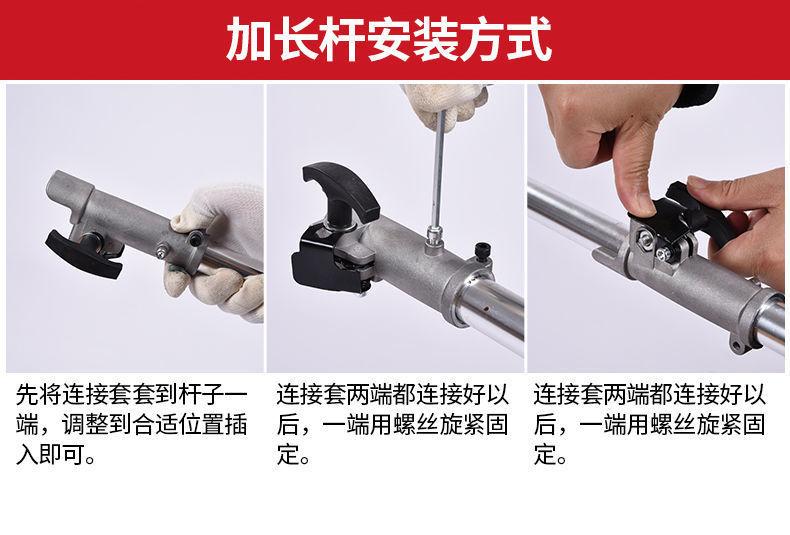 加长杆安装方式

先将连接套套到杆子一端，调整到合适位置插入即可。

连接套两端都连接好以后，一端用螺丝旋紧固定。

连接套两端都连接好以后，一端用螺丝旋紧固定。