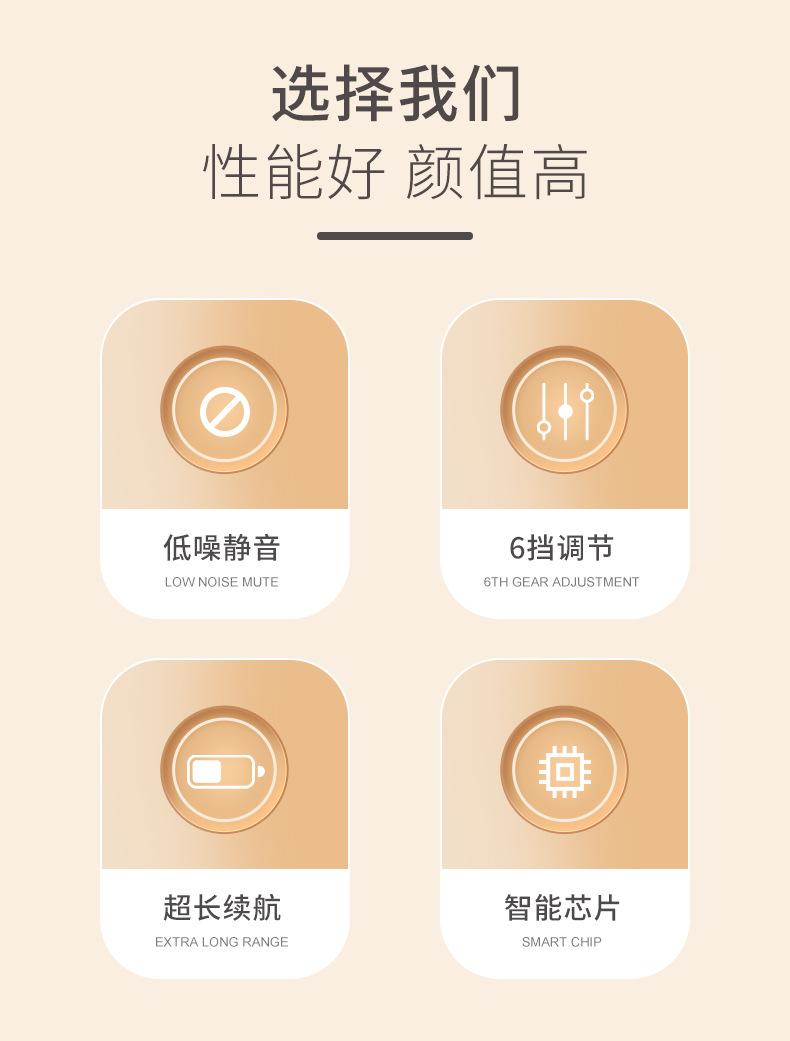 选择我们
性能好 颜值高

低噪静音
LOW NOISE MUTE

6挡调节
6TH GEAR ADJUSTMENT

超长续航
EXTRA LONG RANGE

智能芯片
SMART CHIP