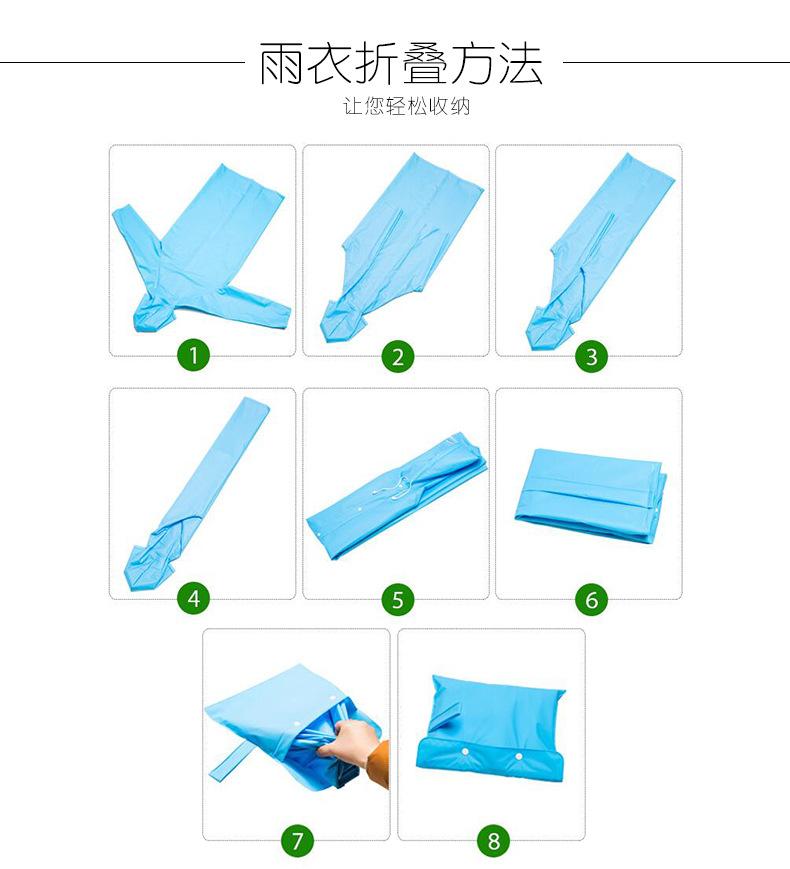 雨衣折叠方法

让您轻松收纳

1

2

3

4

5

6

7

8