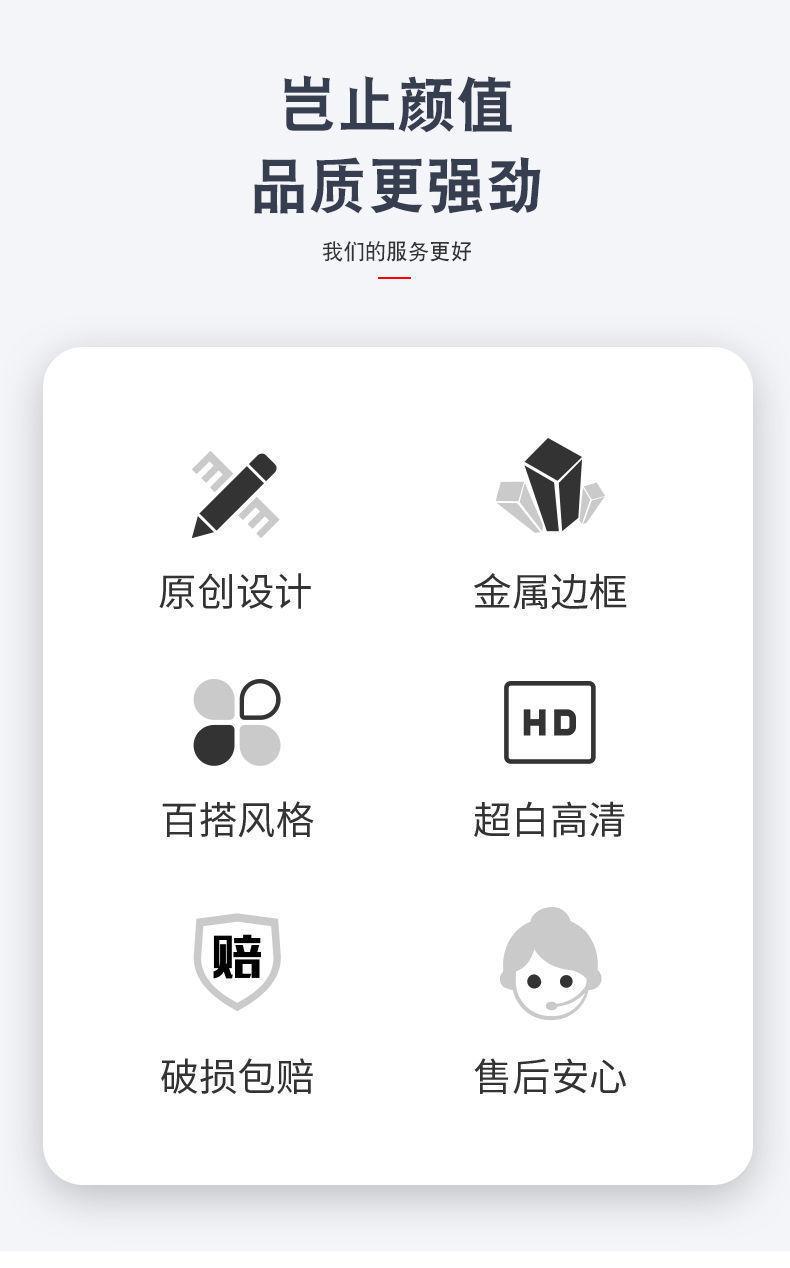 岂止颜值
品质更强劲

我们的服务更好

原创设计

金属边框

百搭风格

HD

超白高清

赔

破损包赔

售后安心