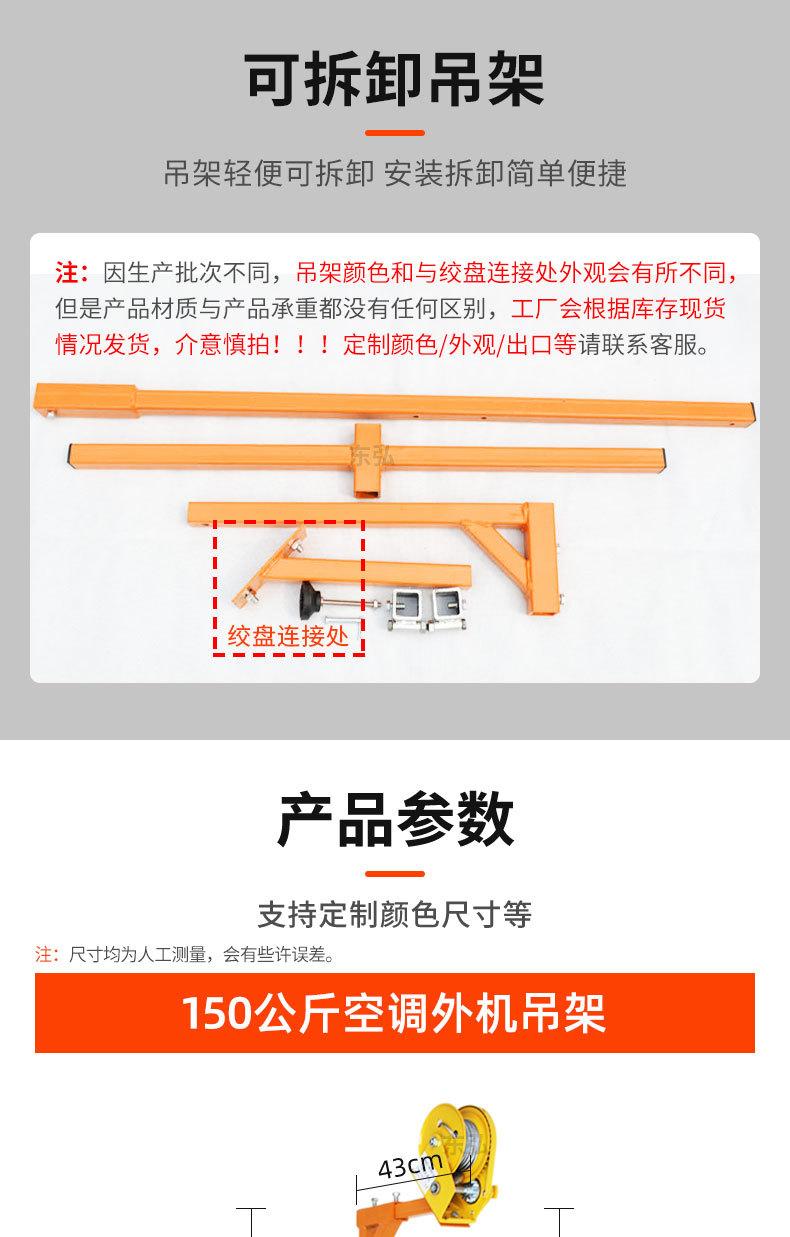 可拆卸吊架

吊架轻便可拆卸 安装拆卸简单便捷

注：因生产批次不同，吊架颜色和与绞盘连接处外观会有所不同，但是产品材质与产品承重都没有任何区别，工厂会根据库存现货情况发货，介意慎拍！！！定制颜色/外观/出口等请联系客服。

东弘

绞盘连接处

产品参数

支持定制颜色尺寸等

注：尺寸均为人工测量，会有些许误差。

150公斤空调外机吊架

43cm