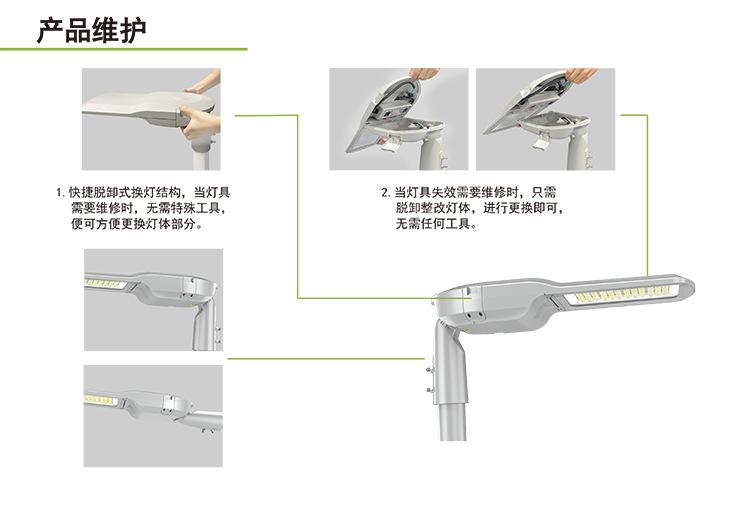 产品维护

1. 快捷脱卸式换灯结构，当灯具需要维修时，无需特殊工具，便可方便更换灯体部分。

2. 当灯具失效需要维修时，只需脱卸整改灯体，进行更换即可，无需任何工具。