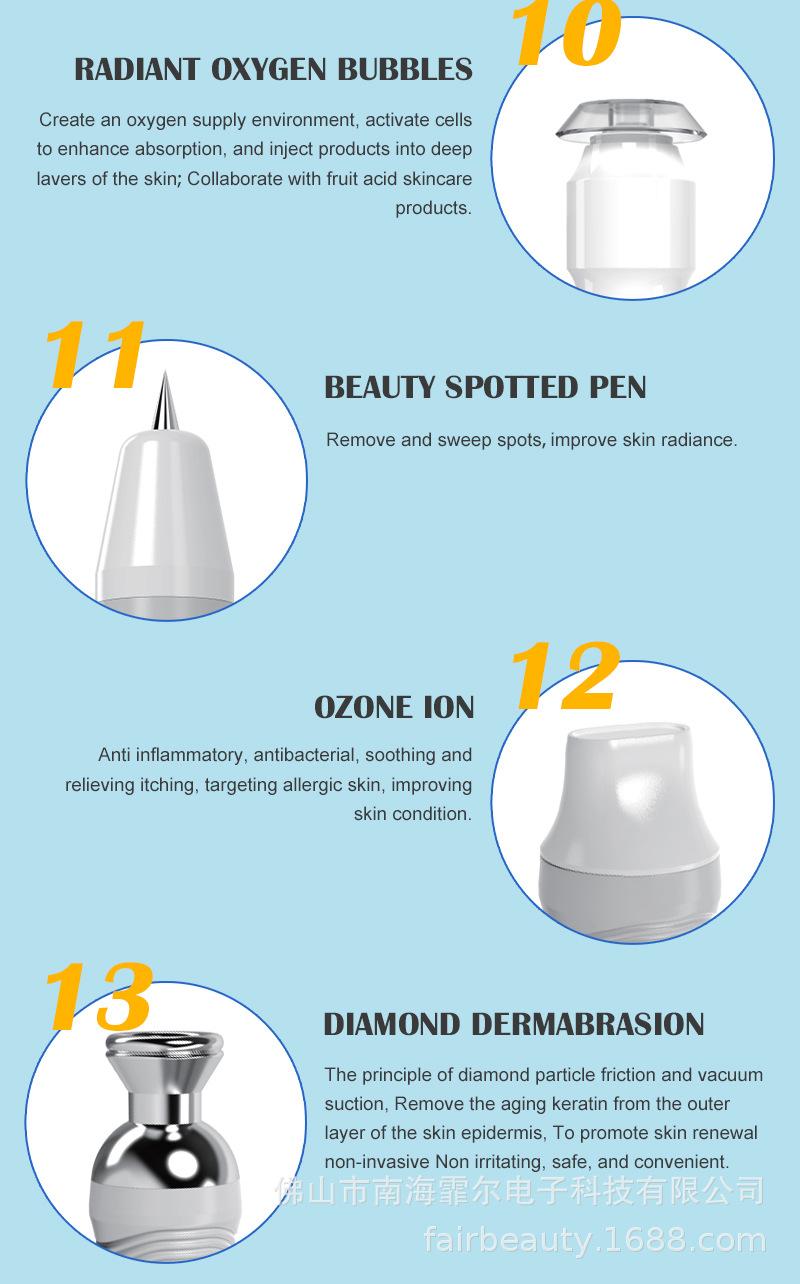 10

RADIANT OXYGEN BUBBLES

Create an oxygen supply environment, activate cells to enhance absorption, and inject products into deep lavers of the skin; Collaborate with fruit acid skincare products.

11

BEAUTY SPOTTED PEN

Remove and sweep spots, improve skin radiance.

12

OZONE ION

Anti inflammatory, antibacterial, soothing and relieving itching, targeting allergic skin, improving skin condition.

13

DIAMOND DERMABRASION

The principle of diamond particle friction and vacuum suction, Remove the aging keratin from the outer layer of the skin epidermis, To promote skin renewal non-invasive Non irritating, safe, and convenient.

佛山市南海霏尔电子科技有限公司

fairbeauty.1688.com