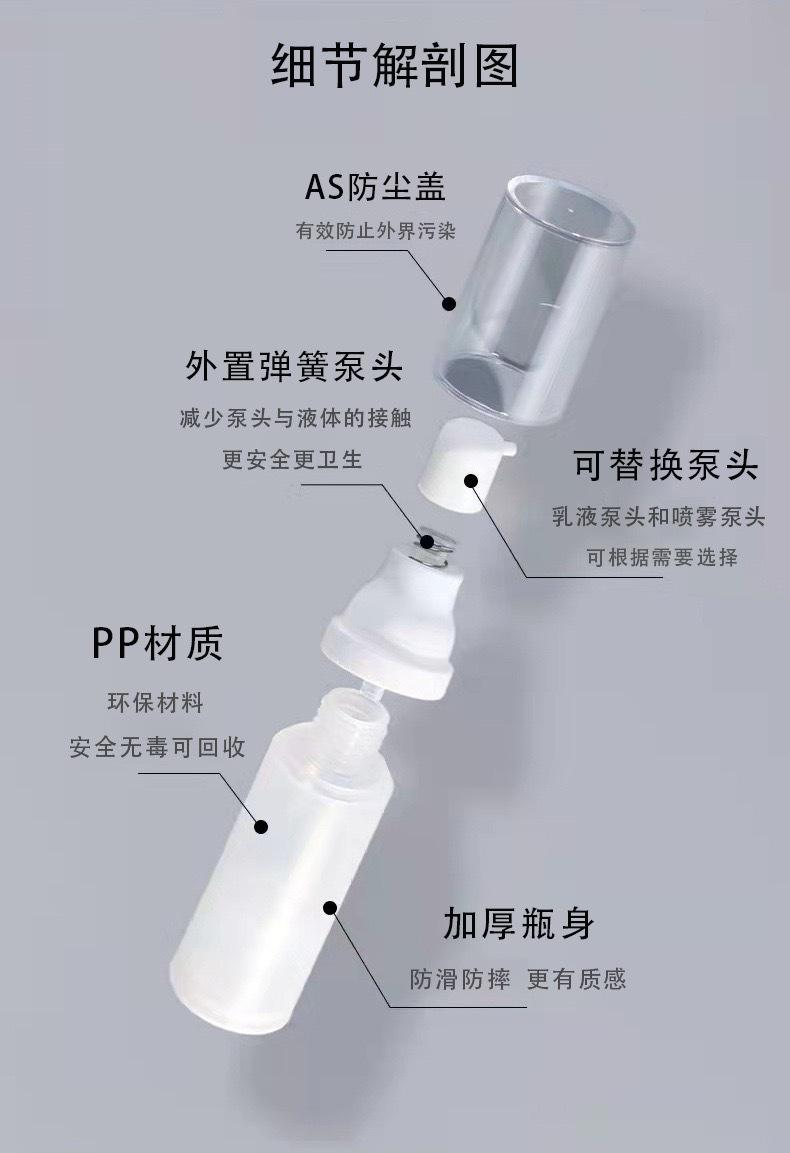 细节解剖图

AS防尘盖

有效防止外界污染

外置弹簧泵头

减少泵头与液体的接触

更安全更卫生

可替换泵头

乳液泵头和喷雾泵头

可根据需要选择

PP材质

环保材料

安全无毒可回收

加厚瓶身

防滑防摔 更有质感