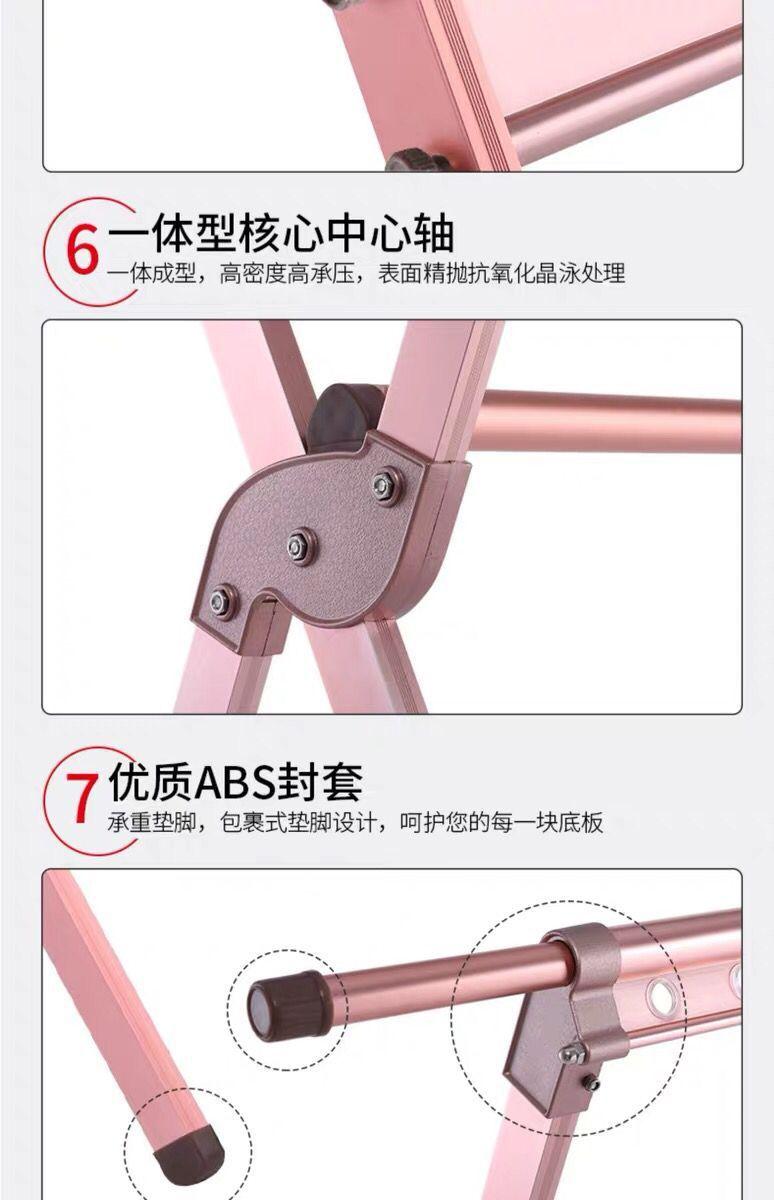 6 一体型核心中心轴
一体成型，高密度高承压，表面精抛抗氧化晶泳处理

7 优质ABS封套
承重垫脚，包裹式垫脚设计，呵护您的每一块底板