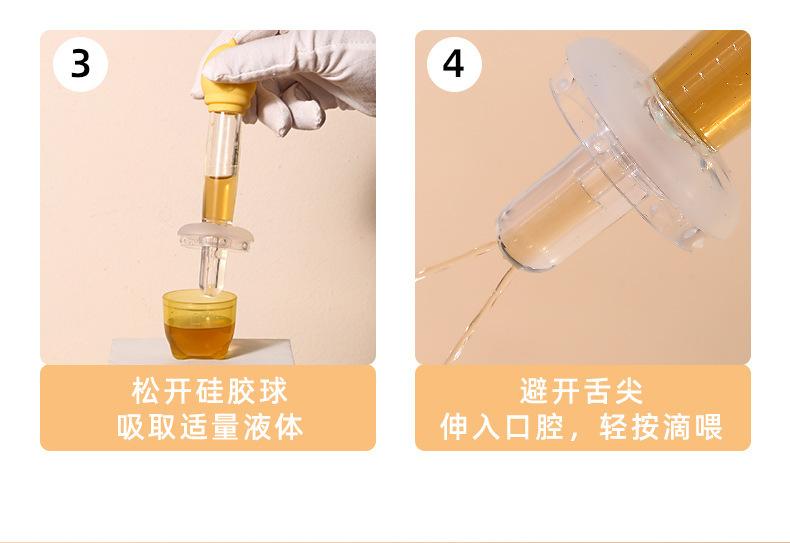 3

松开硅胶球
吸取适量液体

4

避开舌尖
伸入口腔，轻按滴喂