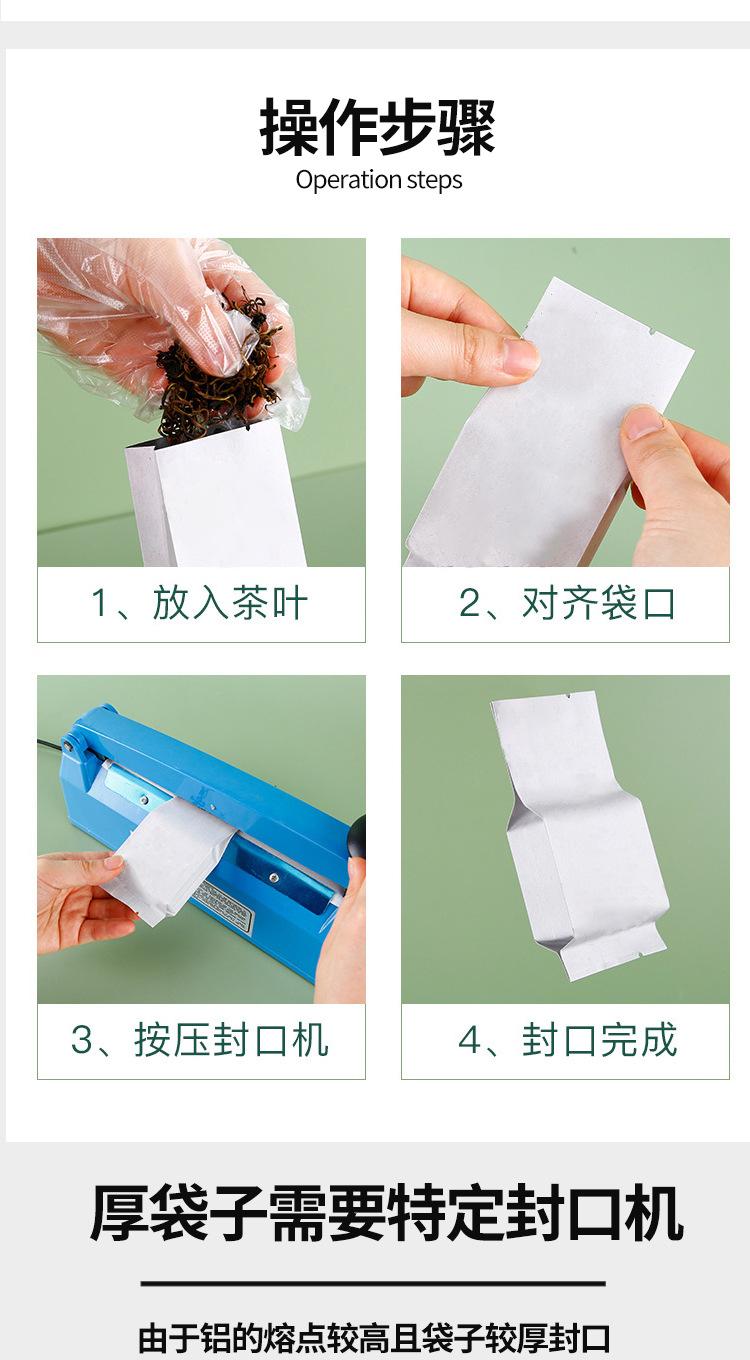 操作步骤
Operation steps

1、放入茶叶

2、对齐袋口

3、按压封口机

4、封口完成

厚袋子需要特定封口机

由于铝的熔点较高且袋子较厚封口