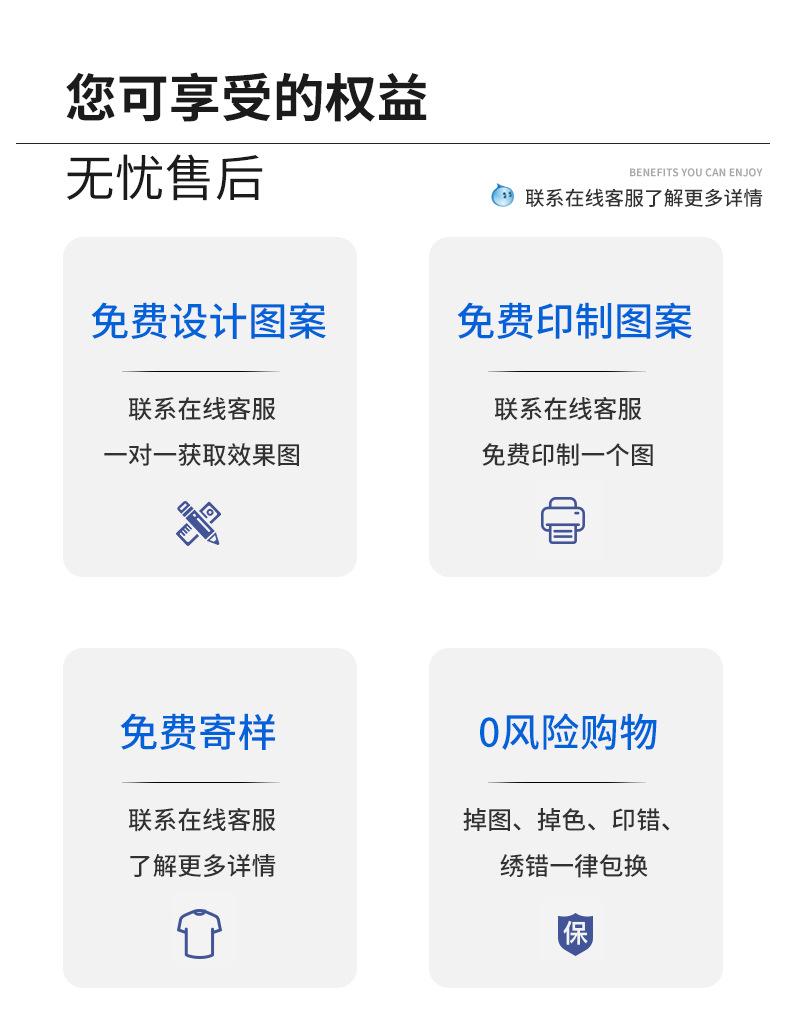 您可享受的权益

无忧售后

BENEFITS YOU CAN ENJOY

联系在线客服了解更多详情

免费设计图案

联系在线客服
一对一获取效果图

免费印制图案

联系在线客服
免费印制一个图

免费寄样

联系在线客服
了解更多详情

0风险购物

掉图、掉色、印错、
绣错一律包换

保