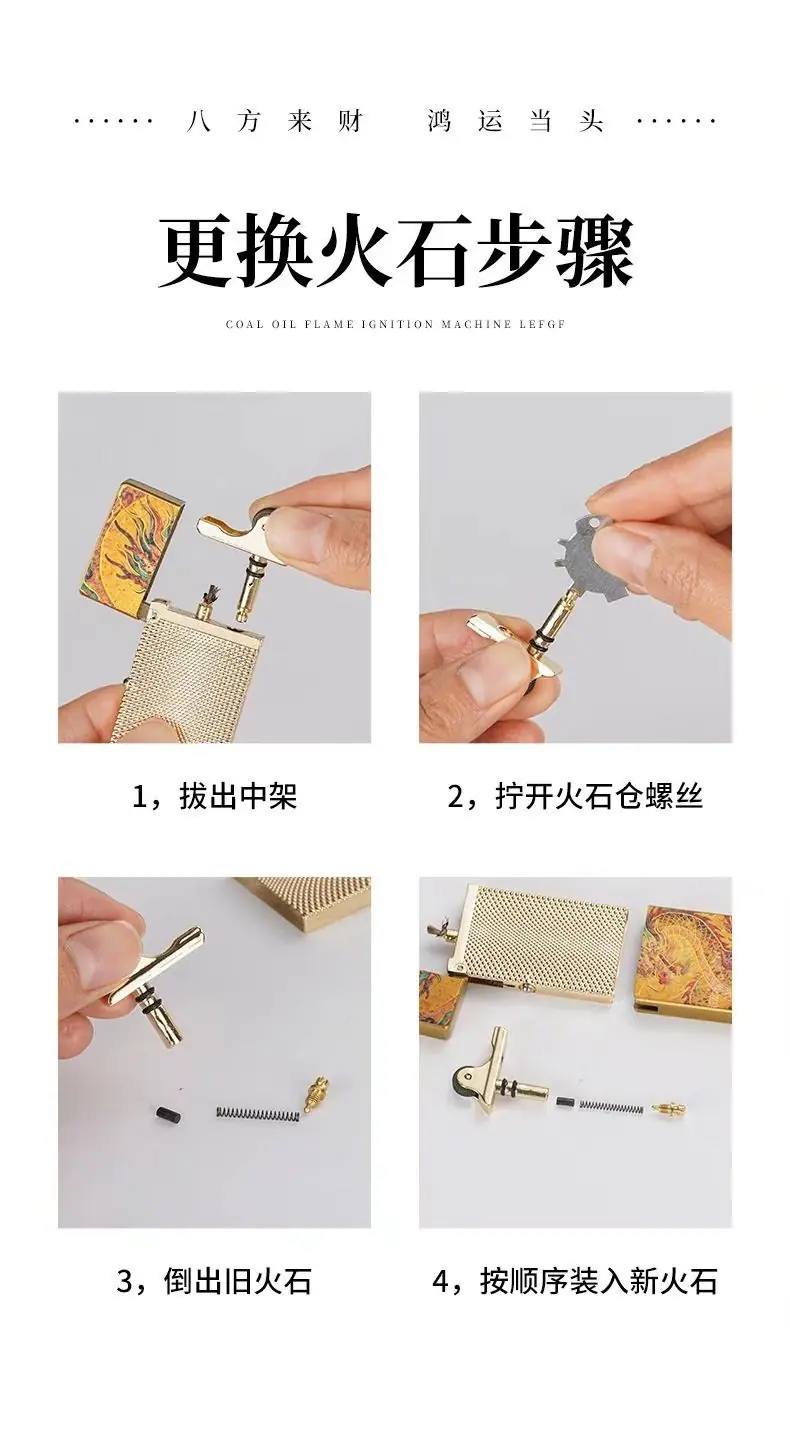 ······ 八方来财 鸿运当头 ······

更换火石步骤

COAL OIL FLAME IGNITION MACHINE LEFGF

1，拔出中架

2，拧开火石仓螺丝

3，倒出旧火石

4，按顺序装入新火石